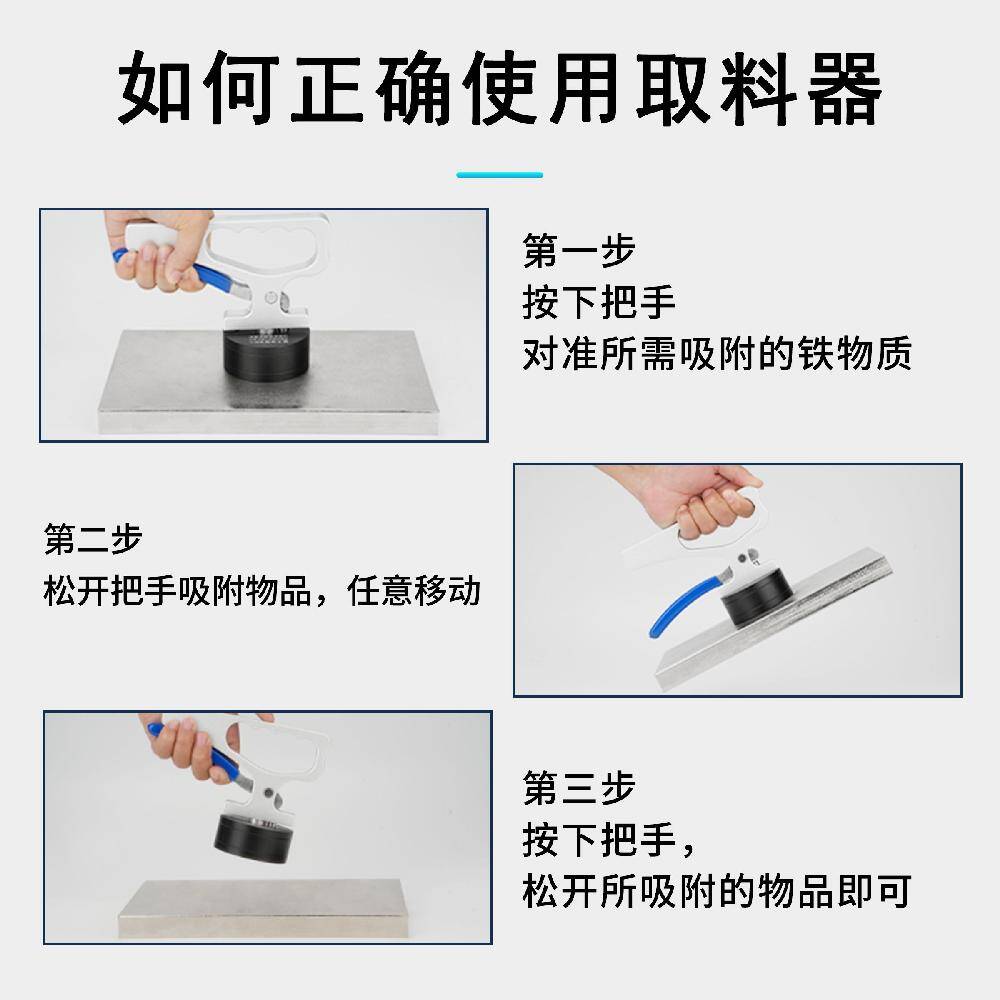 如何正确使用取料器

第一步
按下把手
对准所需吸附的铁物质

第二步
松开把手吸附物品，任意移动

第三步
按下把手，
松开所吸附的物品即可