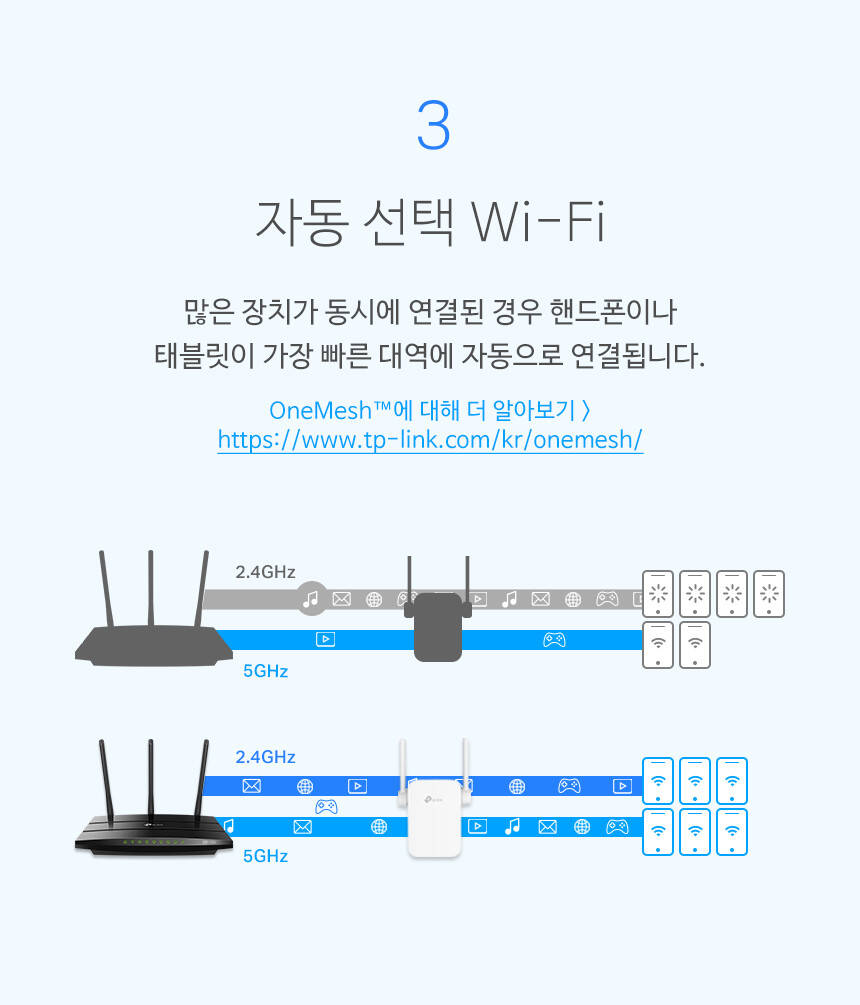 3

자동 선택 Wi-Fi

많은 장치가 동시에 연결된 경우 핸드폰이나 태블릿이 가장 빠른 대역에 자동으로 연결됩니다.

OneMesh™에 대해 더 알아보기 〉
https://www.tp-link.com/kr/onemesh/

2.4GHz

5GHz

2.4GHz

5GHz