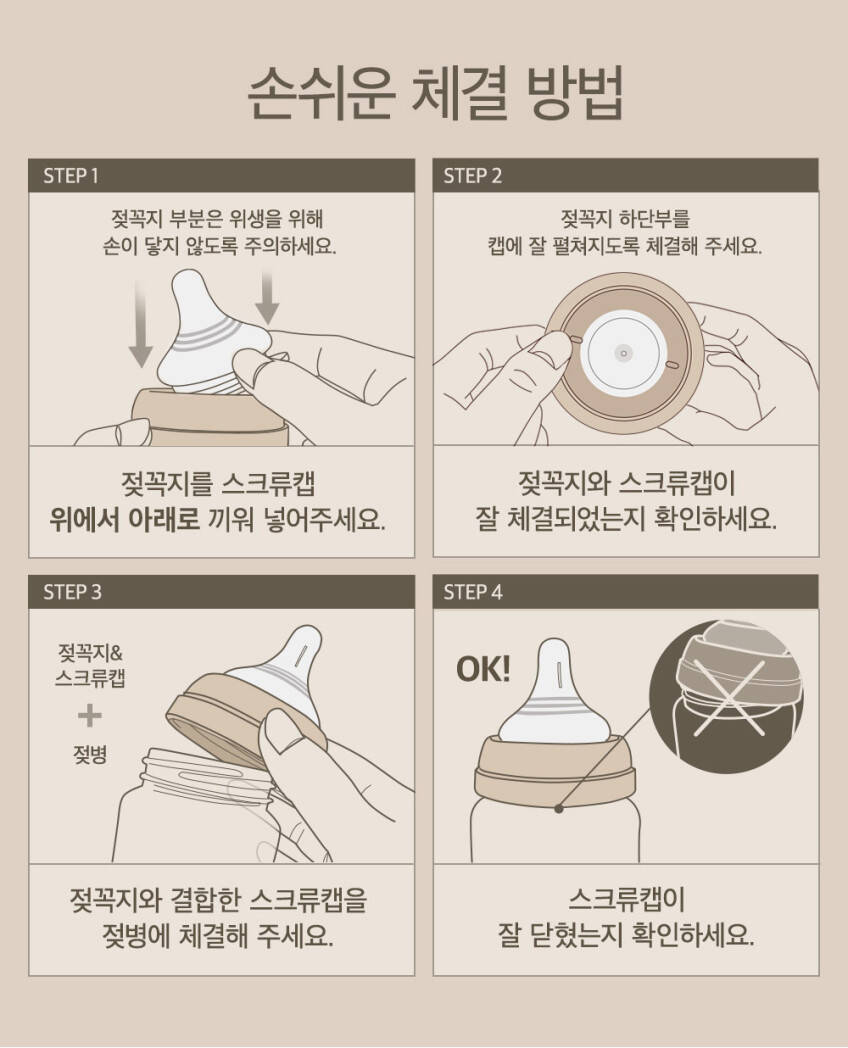 손쉬운 체결 방법

STEP 1

젖꼭지 부분은 위생을 위해 손이 닿지 않도록 주의하세요.

젖꼭지를 스크류캡 위에서 아래로 끼워 넣어주세요.

STEP 2

젖꼭지 하단부를 캡에 잘 펼쳐지도록 체결해 주세요.

젖꼭지와 스크류캡이 잘 체결되었는지 확인하세요.

STEP 3

젖꼭지& 스크류캡

+

젖병

젖꼭지와 결합한 스크류캡을 젖병에 체결해 주세요.

STEP 4

OK!

스크류캡이 잘 닫혔는지 확인하세요.