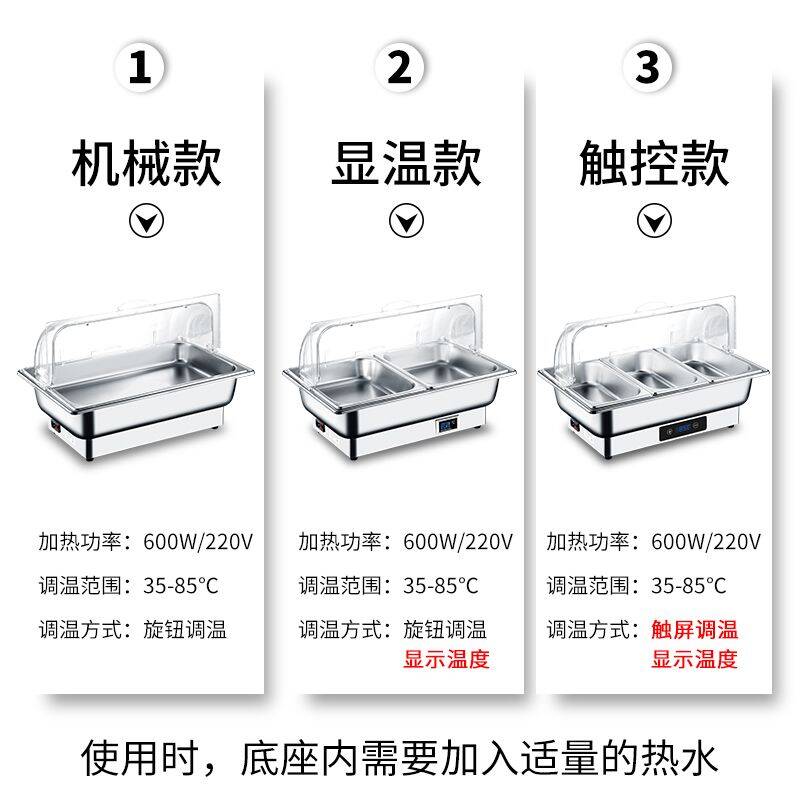 1

机械款

加热功率：600W/220V

调温范围：35-85°C

调温方式：旋钮调温

2

显温款

加热功率：600W/220V

调温范围：35-85°C

调温方式：旋钮调温
显示温度

3

触控款

加热功率：600W/220V

调温范围：35-85°C

调温方式：触屏调温
显示温度

使用时，底座内需要加入适量的热水