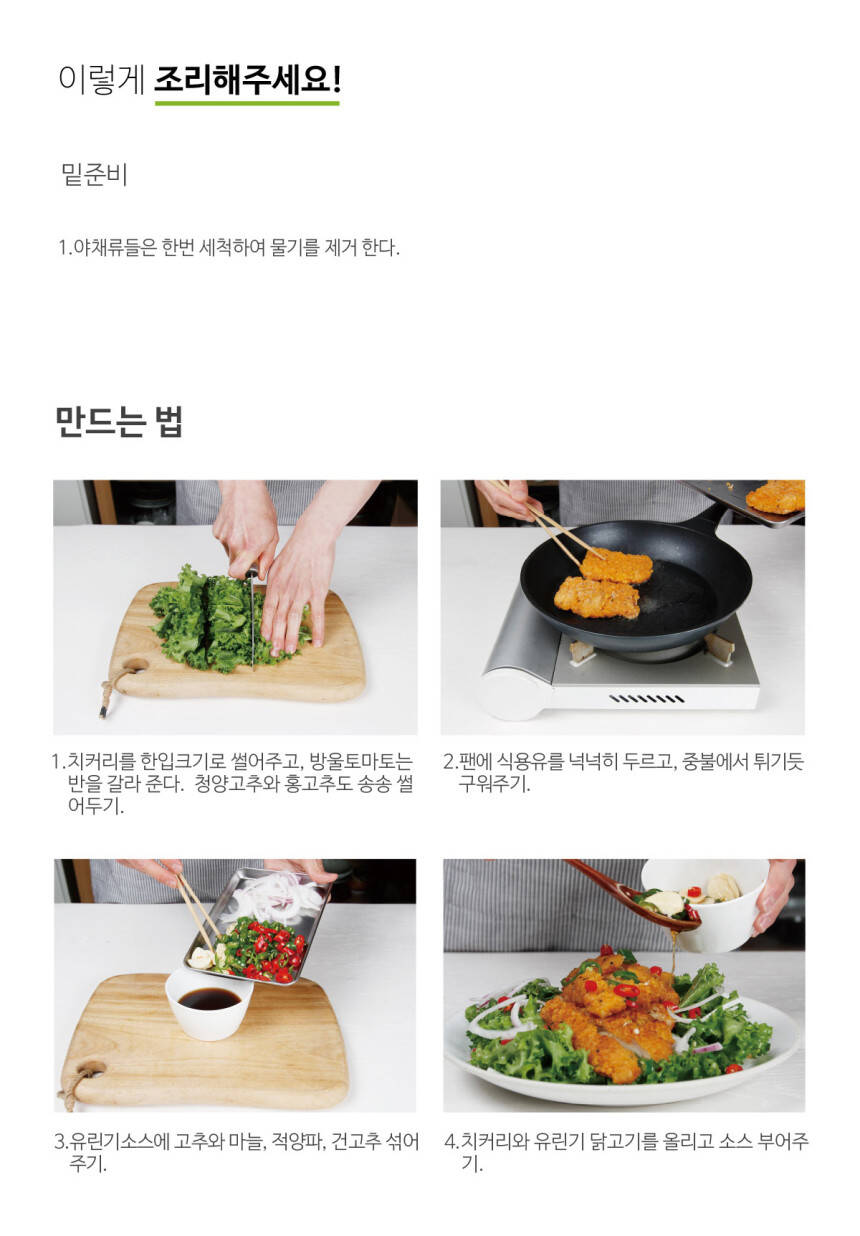 이렇게 조리해주세요!

밑준비

1.야채류들은 한번 세척하여 물기를 제거 한다.

만드는 법

1.치커리를 한입크기로 썰어주고, 방울토마토는 반을 갈라 준다. 청양고추와 홍고추도 송송 썰어두기.

2.팬에 식용유를 넉넉히 두르고, 중불에서 튀기듯 구워주기.

3.유린기소스에 고추와 마늘, 적양파, 건고추 섞어주기.

4.치커리와 유린기 닭고기를 올리고 소스 부어주기.