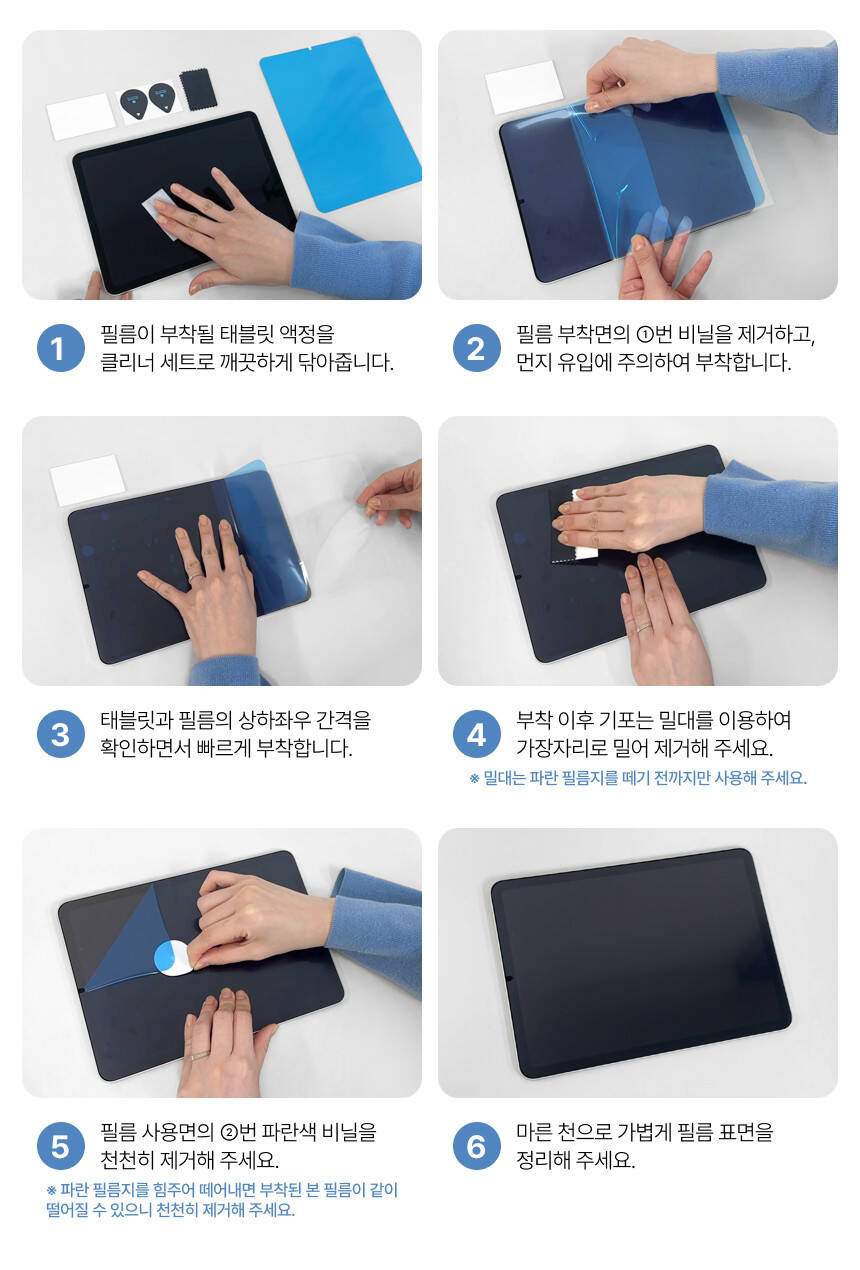 1
필름이 부착될 태블릿 액정을 클리너 세트로 깨끗하게 닦아줍니다.

2
필름 부착면의 ①번 비닐을 제거하고, 먼지 유입에 주의하여 부착합니다.

3
태블릿과 필름의 상하좌우 간격을 확인하면서 빠르게 부착합니다.

4
부착 이후 기포는 밀대를 이용하여 가장자리로 밀어 제거해 주세요.
※ 밀대는 파란 필름지를 떼기 전까지만 사용해 주세요.

5
필름 사용면의 ②번 파란색 비닐을 천천히 제거해 주세요.
※ 파란 필름지를 힘주어 떼어내면 부착된 본 필름이 같이 떨어질 수 있으니 천천히 제거해 주세요.

6
마른 천으로 가볍게 필름 표면을 정리해 주세요.