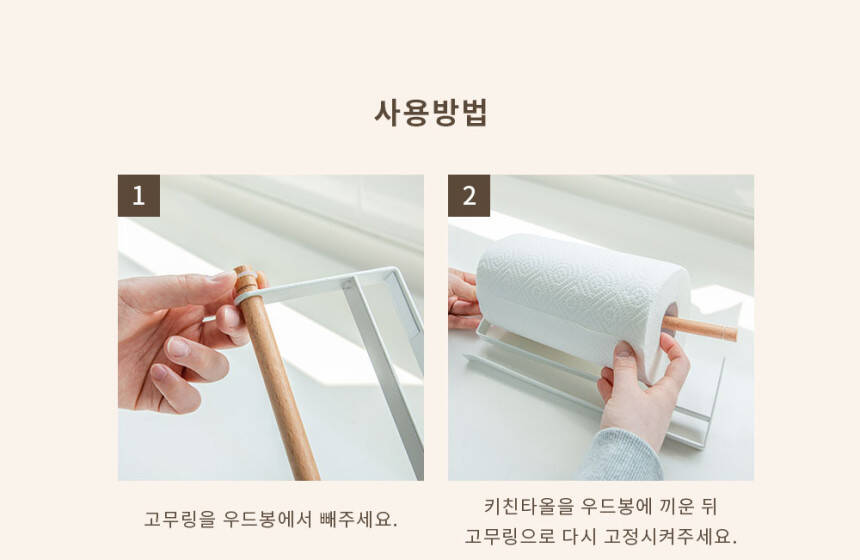 사용방법

1

고무링을 우드봉에서 빼주세요.

2

키친타올을 우드봉에 끼운 뒤
고무링으로 다시 고정시켜주세요.