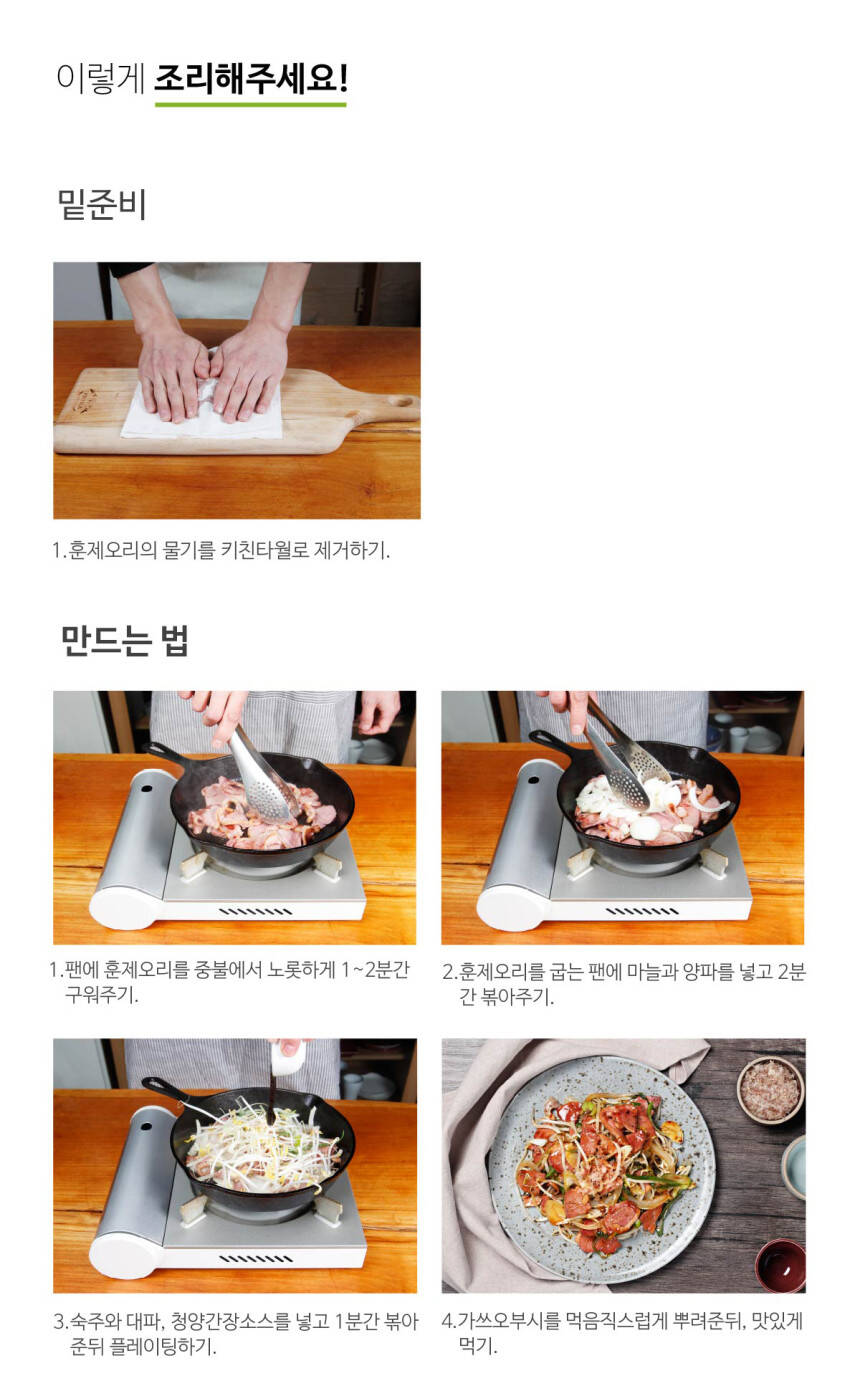 이렇게 조리해주세요!

밑준비

1.훈제오리의 물기를 키친타월로 제거하기.

만드는 법

1.팬에 훈제오리를 중불에서 노릇하게 1~2분간 구워주기.

2.훈제오리를 굽는 팬에 마늘과 양파를 넣고 2분간 볶아주기.

3.숙주와 대파, 청양간장소스를 넣고 1분간 볶아준뒤 플레이팅하기.

4.가쓰오부시를 먹음직스럽게 뿌려준뒤, 맛있게 먹기.