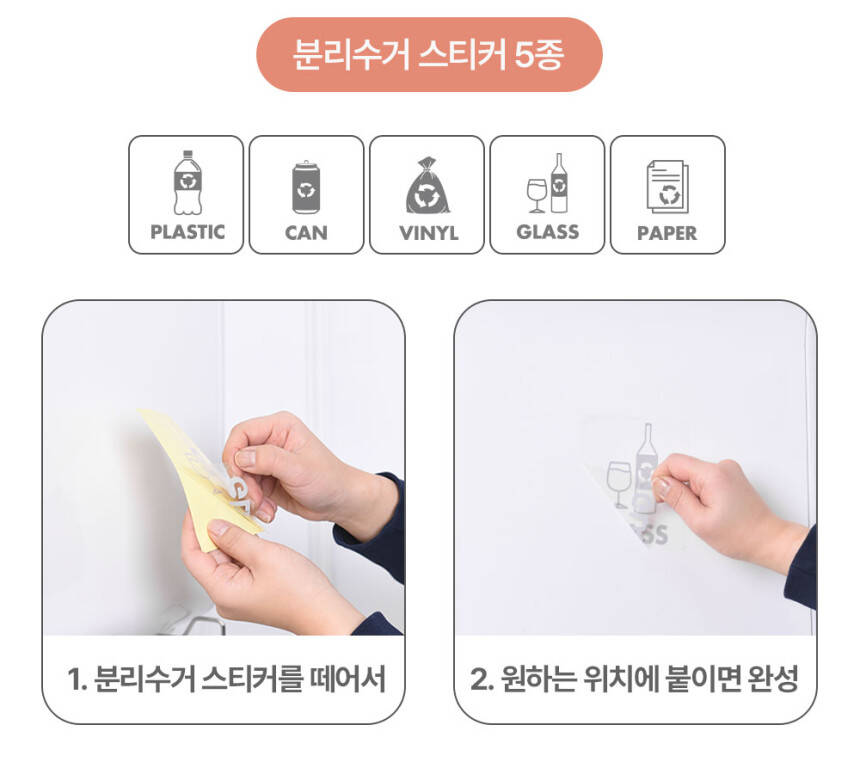 분리수거 스티커 5종

PLASTIC

CAN

VINYL

GLASS

PAPER

SS

1. 분리수거 스티커를 떼어서

2. 원하는 위치에 붙이면 완성