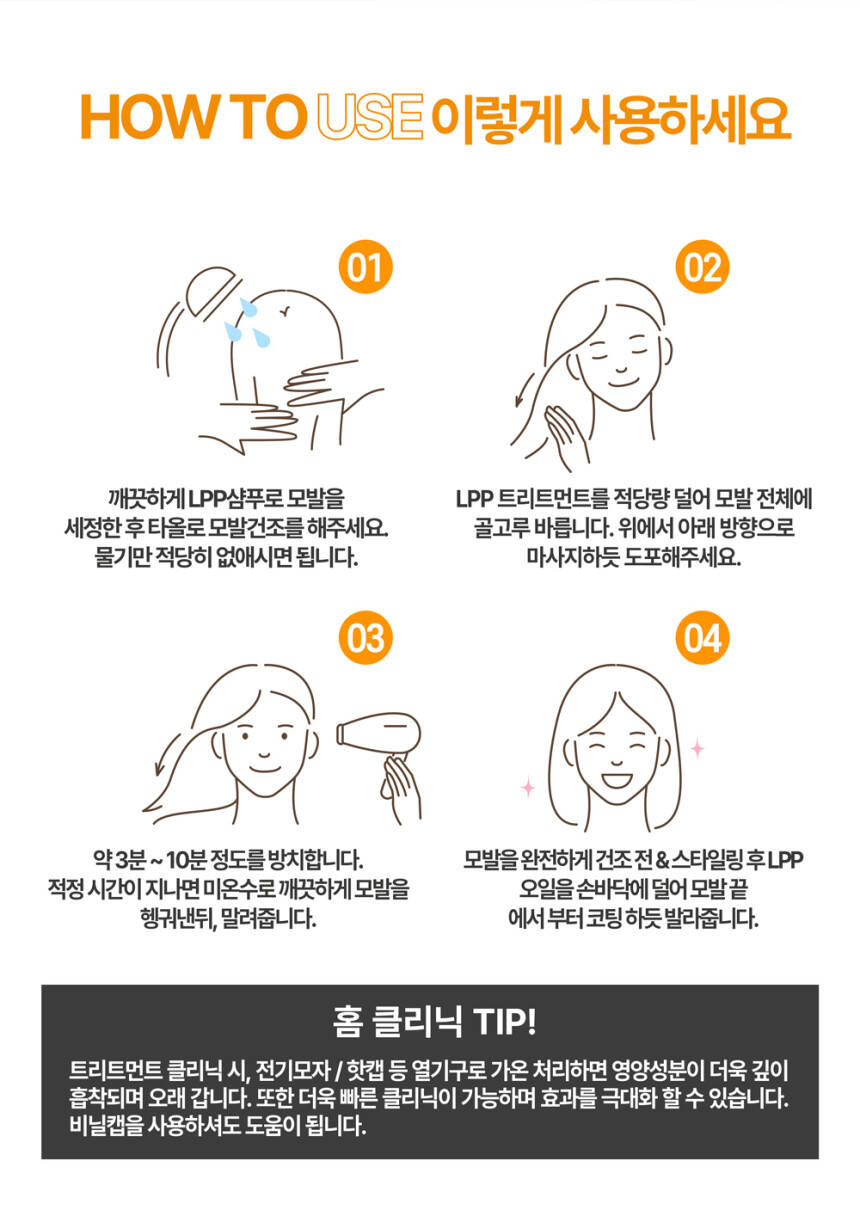 HOW TO USE 이렇게 사용하세요

01

깨끗하게 LPP샴푸로 모발을
세정한 후 타올로 모발건조를 해주세요.
물기만 적당히 없애시면 됩니다.

02

LPP 트리트먼트를 적당량 덜어 모발 전체에
골고루 바릅니다. 위에서 아래 방향으로
마사지하듯 도포해주세요.

03

약 3분 ~ 10분 정도를 방치합니다.
적정 시간이 지나면 미온수로 깨끗하게 모발을
헹궈낸뒤, 말려줍니다.

04

모발을 완전하게 건조 전 & 스타일링 후 LPP
오일을 손바닥에 덜어 모발 끝
에서 부터 코팅 하듯 발라줍니다.

홈 클리닉 TIP!

트리트먼트 클리닉 시, 전기모자 / 핫캡 등 열기구로 가온 처리하면 영양성분이 더욱 깊이
흡착되며 오래 갑니다. 또한 더욱 빠른 클리닉이 가능하며 효과를 극대화 할 수 있습니다.
비닐캡을 사용하셔도 도움이 됩니다.