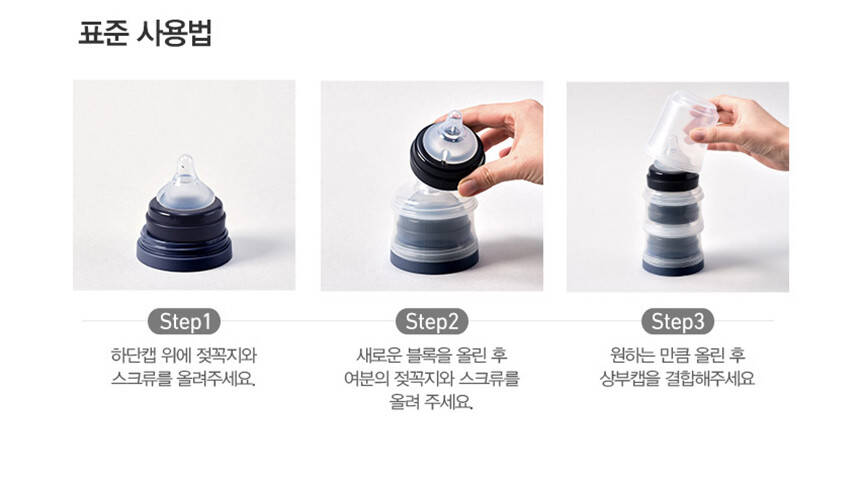 표준 사용법

Step1

하단캡 위에 젖꼭지와 스크류를 올려주세요.

Step2

새로운 블록을 올린 후 여분의 젖꼭지와 스크류를 올려 주세요.

Step3

원하는 만큼 올린 후 상부캡을 결합해주세요