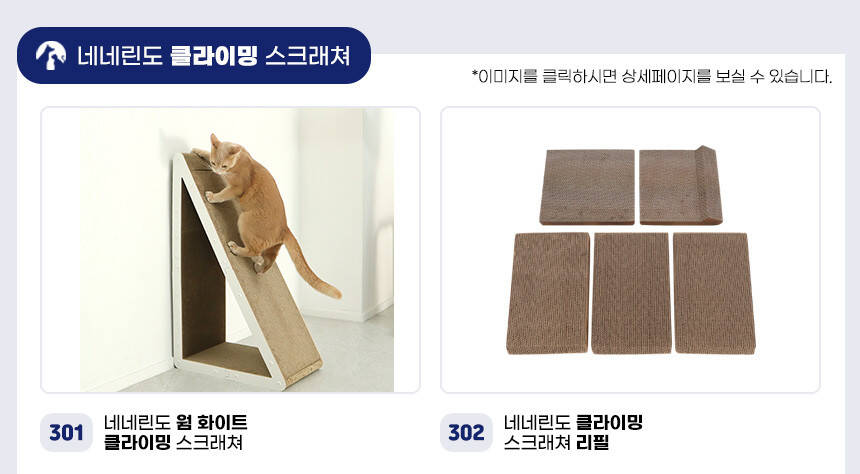 네네린도 클라이밍 스크래쳐

*이미지를 클릭하시면 상세페이지를 보실 수 있습니다.

301 네네린도 웜 화이트 클라이밍 스크래쳐

302 네네린도 클라이밍 스크래쳐 리필