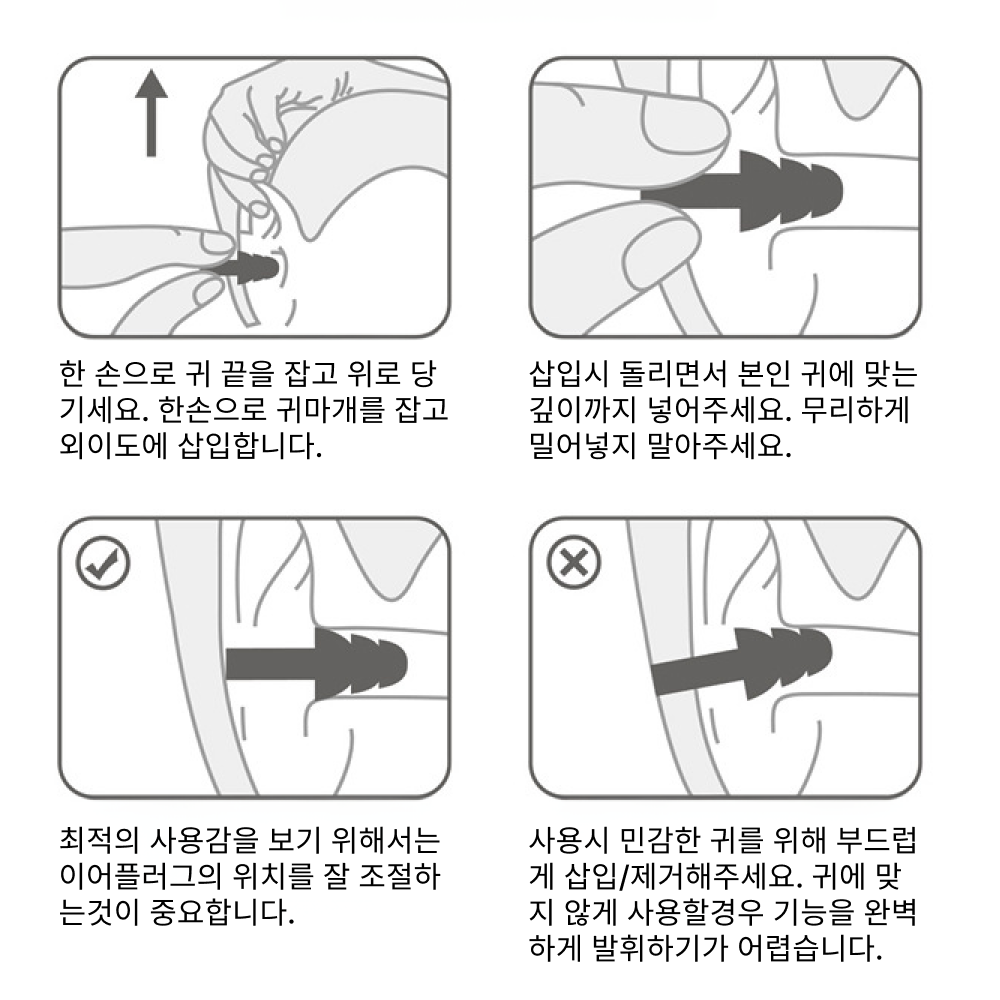 한 손으로 귀 끝을 잡고 위로 당기세요. 한손으로 귀마개를 잡고 외이도에 삽입합니다.

삽입시 돌리면서 본인 귀에 맞는 깊이까지 넣어주세요. 무리하게 밀어넣지 말아주세요.

최적의 사용감을 보기 위해서는 이어플러그의 위치를 잘 조절하는것이 중요합니다.

사용시 민감한 귀를 위해 부드럽게 삽입/제거해주세요. 귀에 맞지 않게 사용할경우 기능을 완벽하게 발휘하기가 어렵습니다.