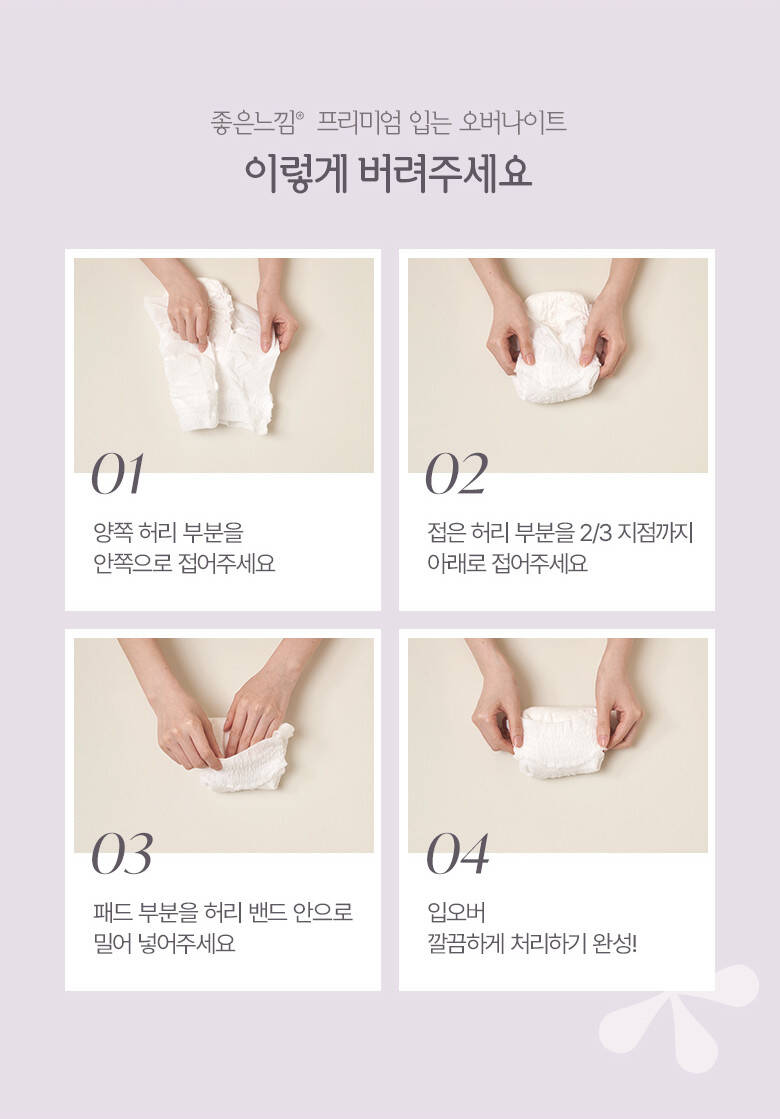 좋은느낌® 프리미엄 입는 오버나이트

이렇게 버려주세요

01

양쪽 허리 부분을 안쪽으로 접어주세요

02

접은 허리 부분을 2/3 지점까지 아래로 접어주세요

03

패드 부분을 허리 밴드 안으로 밀어 넣어주세요

04

입오버 깔끔하게 처리하기 완성!