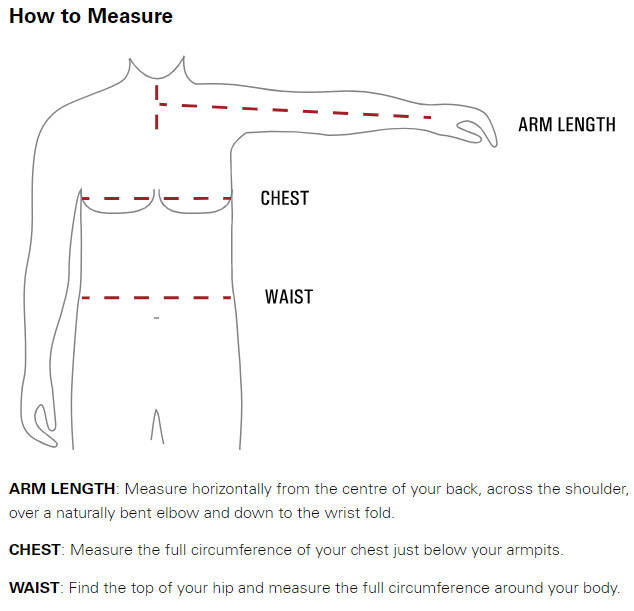 How to Measure

ARM LENGTH

CHEST

WAIST

ARM LENGTH: Measure horizontally from the centre of your back, across the shoulder, over a naturally bent elbow and down to the wrist fold.

CHEST: Measure the full circumference of your chest just below your armpits.

WAIST: Find the top of your hip and measure the full circumference around your body.