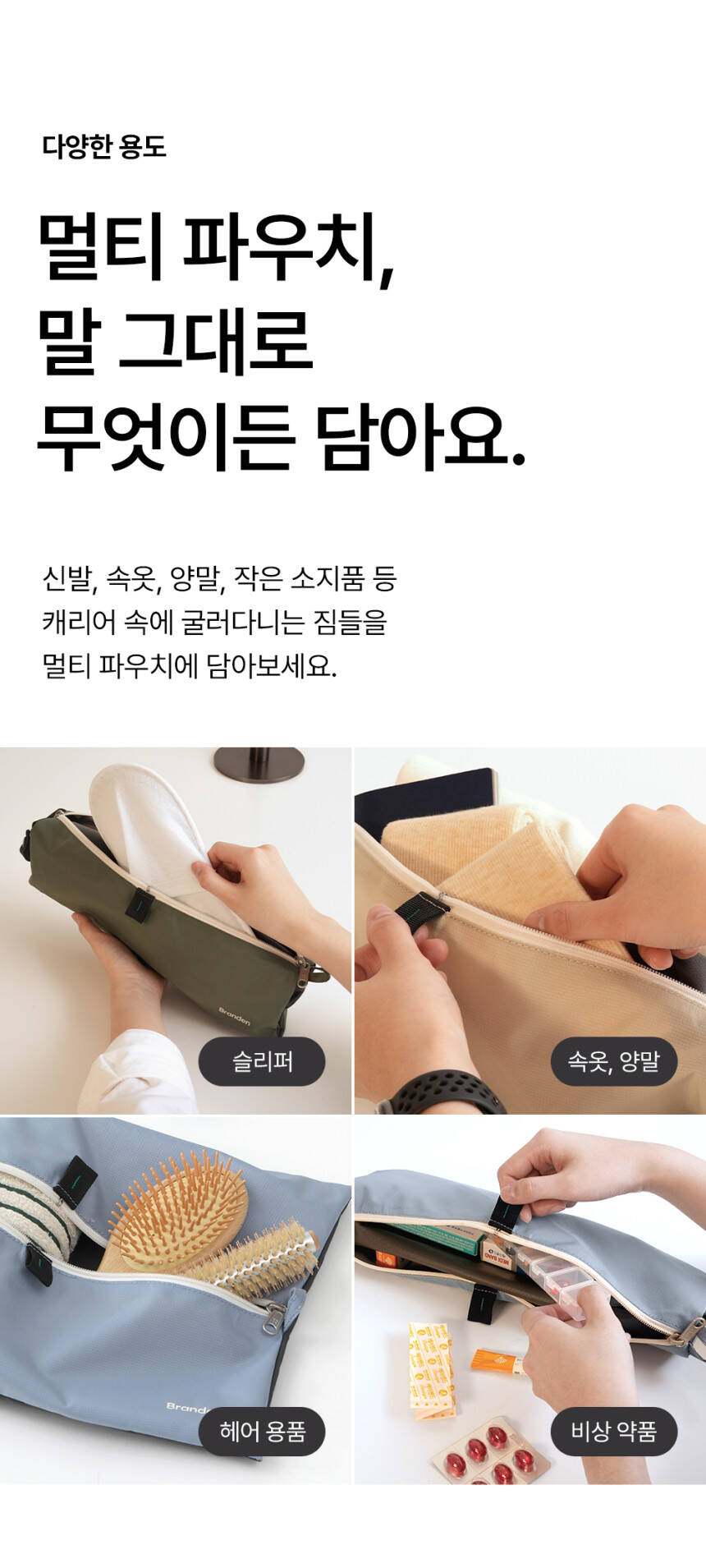 다양한 용도

멀티 파우치,
말 그대로
무엇이든 담아요.

신발, 속옷, 양말, 작은 소지품 등
캐리어 속에 굴러다니는 짐들을
멀티 파우치에 담아보세요.

Branden

슬리퍼

속옷, 양말

Brand

헤어 용품

비상 약품