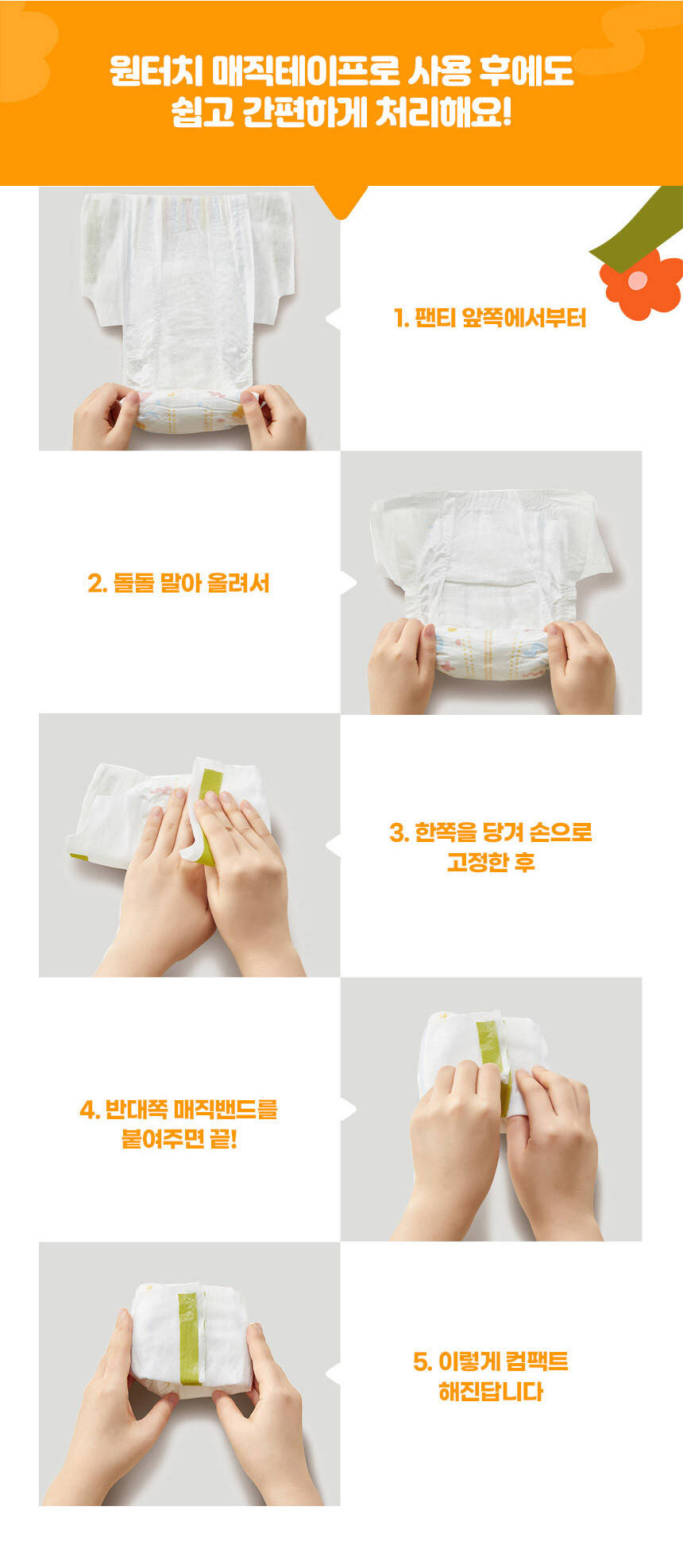 원터치 매직테이프로 사용 후에도
쉽고 간편하게 처리해요!

1. 팬티 앞쪽에서부터

2. 돌돌 말아 올려서

3. 한쪽을 당겨 손으로
고정한 후

4. 반대쪽 매직밴드를
붙여주면 끝!

5. 이렇게 컴팩트
해진답니다