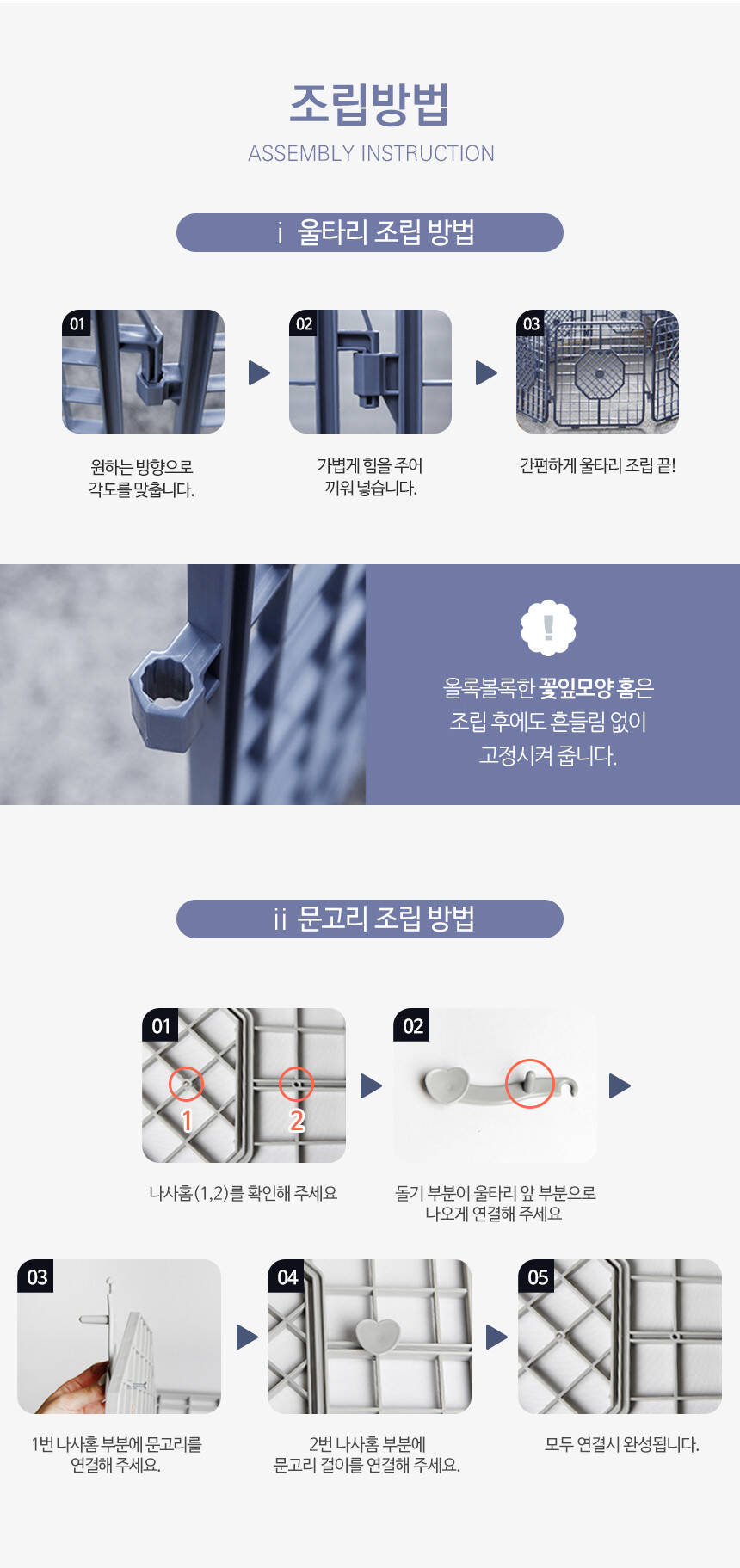 조립방법
ASSEMBLY INSTRUCTION

i 울타리 조립 방법

01

원하는 방향으로 각도를 맞춥니다.

02

가볍게 힘을 주어 끼워 넣습니다.

03

간편하게 울타리 조립 끝!

!

올록볼록한 꽃잎모양 홈은 조립 후에도 흔들림 없이 고정시켜 줍니다.

ii 문고리 조립 방법

01

1 2

나사홈(1,2)를 확인해 주세요

02

돌기 부분이 울타리 앞 부분으로 나오게 연결해 주세요

03

1번 나사홈 부분에 문고리를 연결해 주세요.

04

2번 나사홈 부분에 문고리 걸이를 연결해 주세요.

05

모두 연결시 완성됩니다.