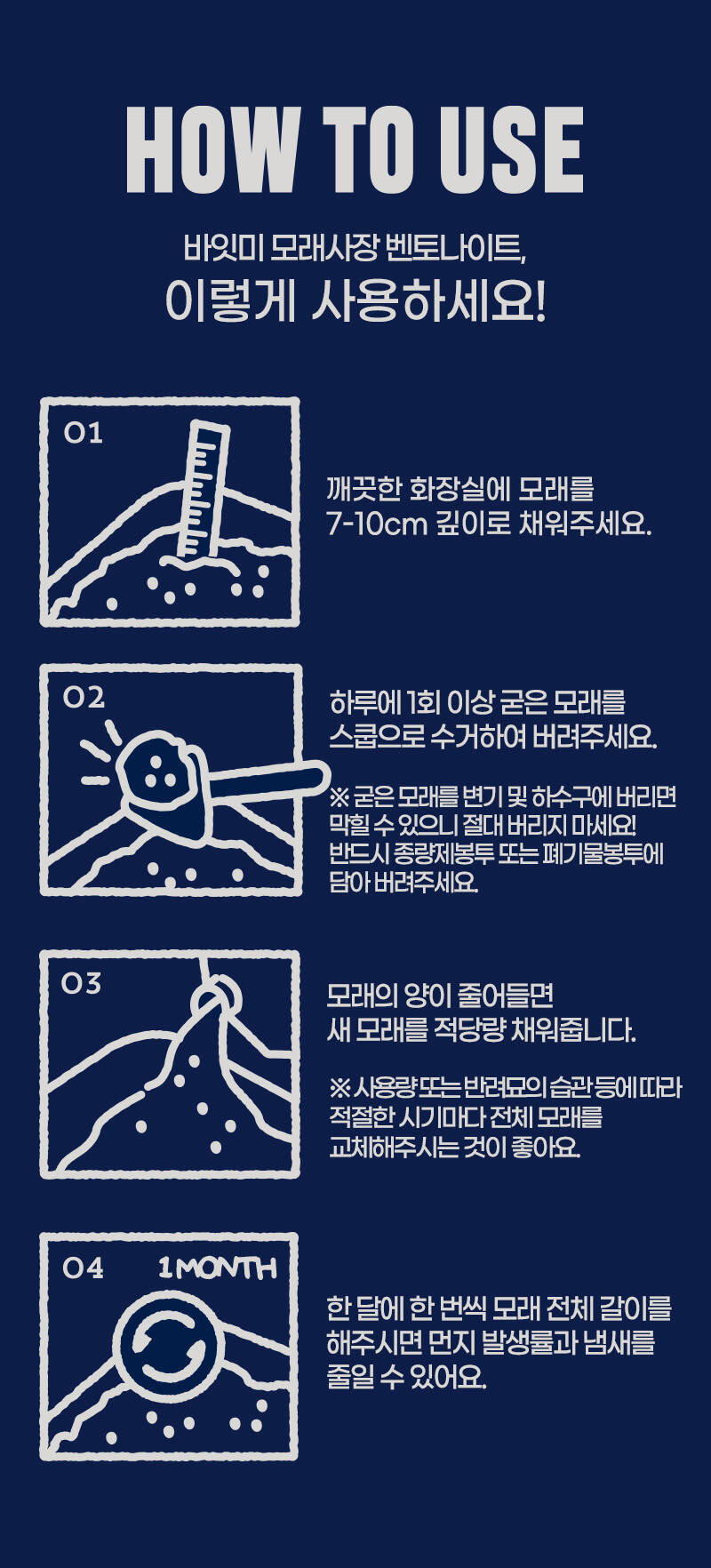 HOW TO USE

바잇미 모래사장 벤토나이트,
이렇게 사용하세요!

01

깨끗한 화장실에 모래를 7-10cm 깊이로 채워주세요.

02

하루에 1회 이상 굳은 모래를 스쿱으로 수거하여 버려주세요.

※ 굳은 모래를 변기 및 하수구에 버리면 막힐 수 있으니 절대 버리지 마세요! 반드시 종량제봉투 또는 폐기물봉투에 담아 버려주세요.

03

모래의 양이 줄어들면 새 모래를 적당량 채워줍니다.

※ 사용량 또는 반려묘의 습관 등에 따라 적절한 시기마다 전체 모래를 교체해주시는 것이 좋아요.

04 1MONTH

한 달에 한 번씩 모래 전체 갈이를 해주시면 먼지 발생률과 냄새를 줄일 수 있어요.