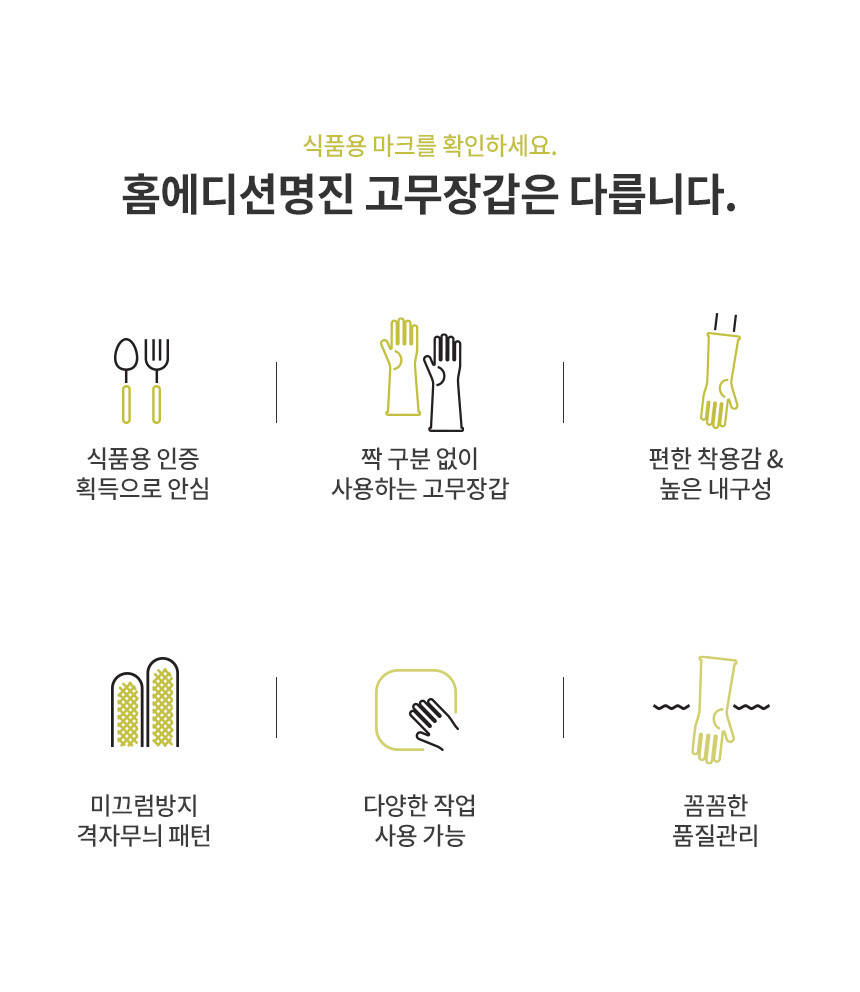 식품용 마크를 확인하세요.
홈에디션명진 고무장갑은 다릅니다.

식품용 인증
획득으로 안심

짝 구분 없이
사용하는 고무장갑

편한 착용감 &
높은 내구성

미끄럼방지
격자무늬 패턴

다양한 작업
사용 가능

꼼꼼한
품질관리