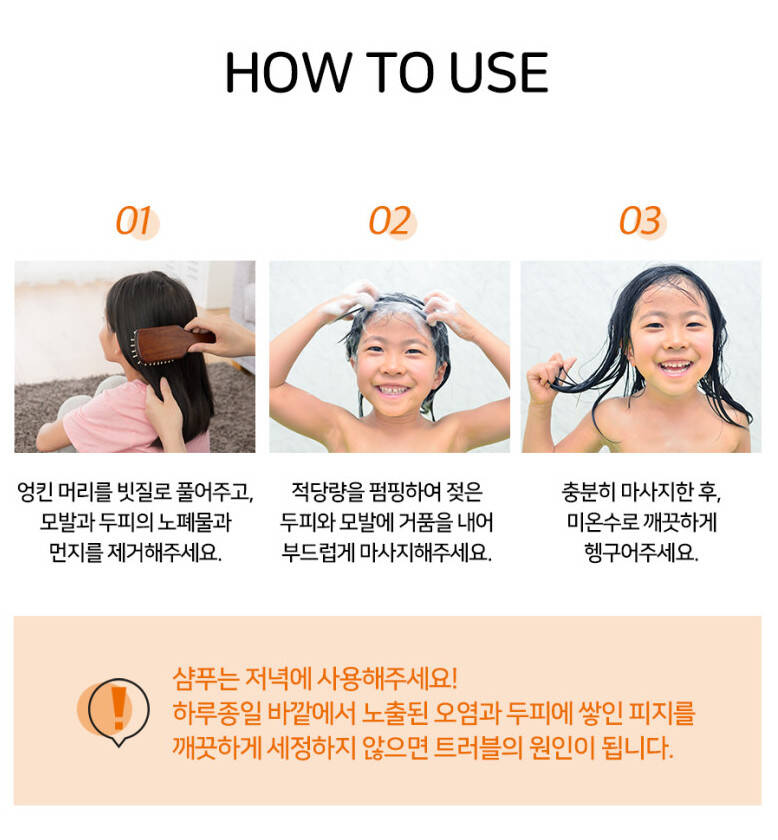 HOW TO USE

01

엉킨 머리를 빗질로 풀어주고, 모발과 두피의 노폐물과 먼지를 제거해주세요.

02

적당량을 펌핑하여 젖은 두피와 모발에 거품을 내어 부드럽게 마사지해주세요.

03

충분히 마사지한 후, 미온수로 깨끗하게 헹구어주세요.

!

샴푸는 저녁에 사용해주세요!
하루종일 바깥에서 노출된 오염과 두피에 쌓인 피지를 깨끗하게 세정하지 않으면 트러블의 원인이 됩니다.