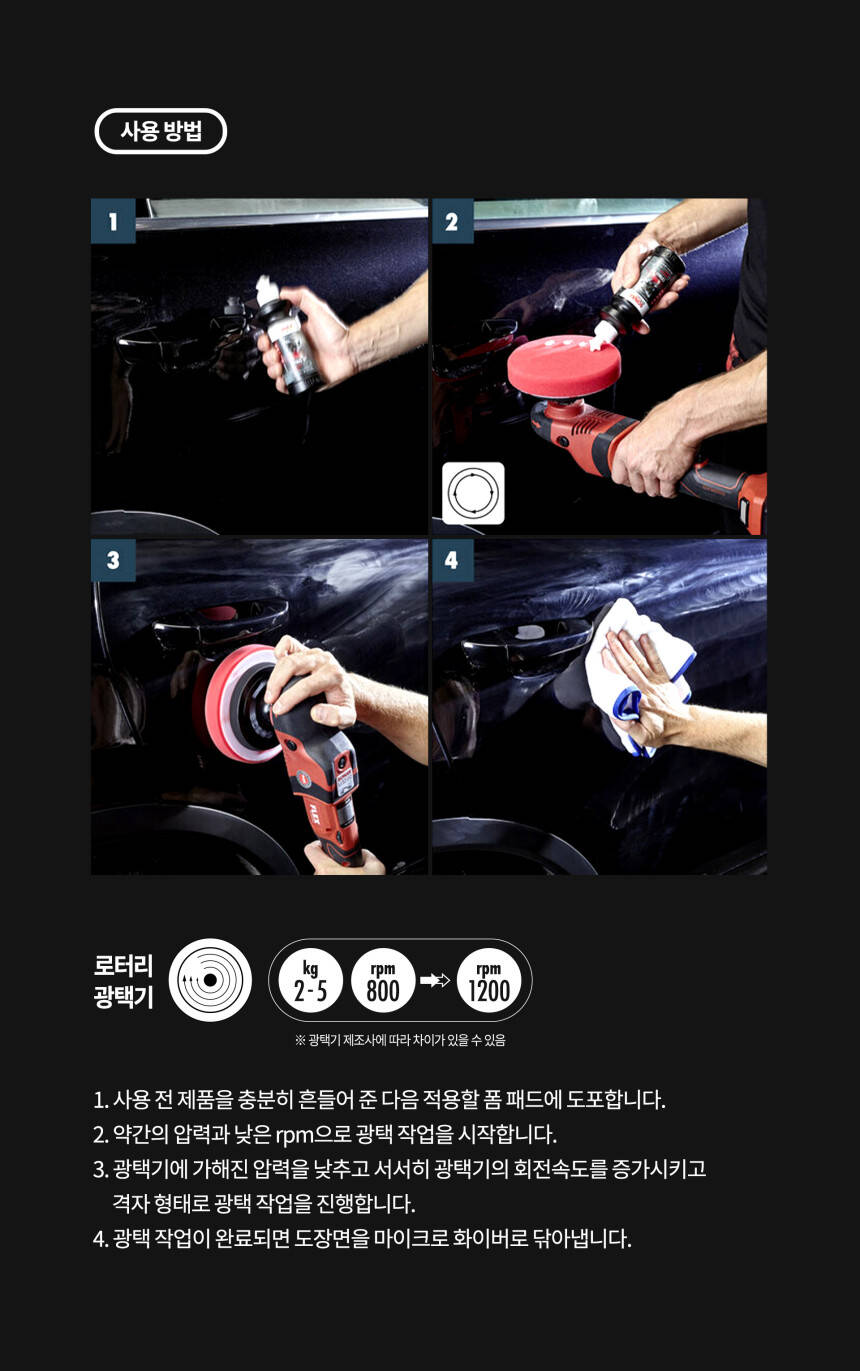 사용 방법

1

2

3

4

로터리 광택기

kg 2-5

rpm 800

rpm 1200

※ 광택기 제조사에 따라 차이가 있을 수 있음

1. 사용 전 제품을 충분히 흔들어 준 다음 적용할 폼 패드에 도포합니다.
2. 약간의 압력과 낮은 rpm으로 광택 작업을 시작합니다.
3. 광택기에 가해진 압력을 낮추고 서서히 광택기의 회전속도를 증가시키고 격자 형태로 광택 작업을 진행합니다.
4. 광택 작업이 완료되면 도장면을 마이크로 화이버로 닦아냅니다.