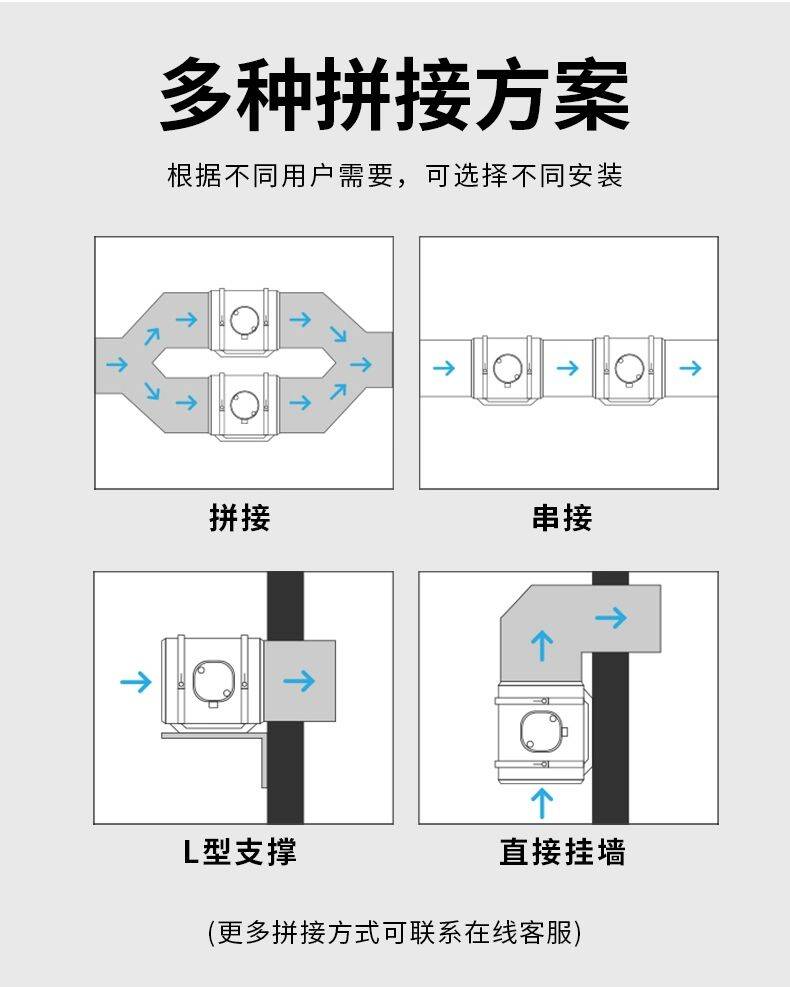 多种拼接方案

根据不同用户需要，可选择不同安装

拼接

串接

L型支撑

直接挂墙

(更多拼接方式可联系在线客服)