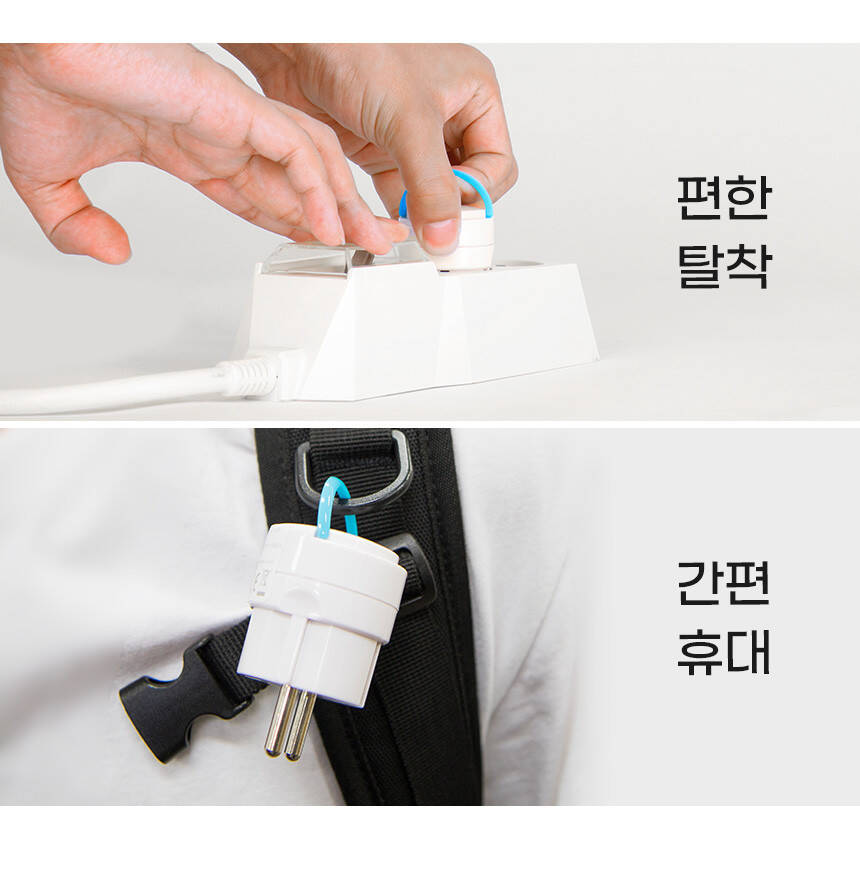 편한
탈착

간편
휴대