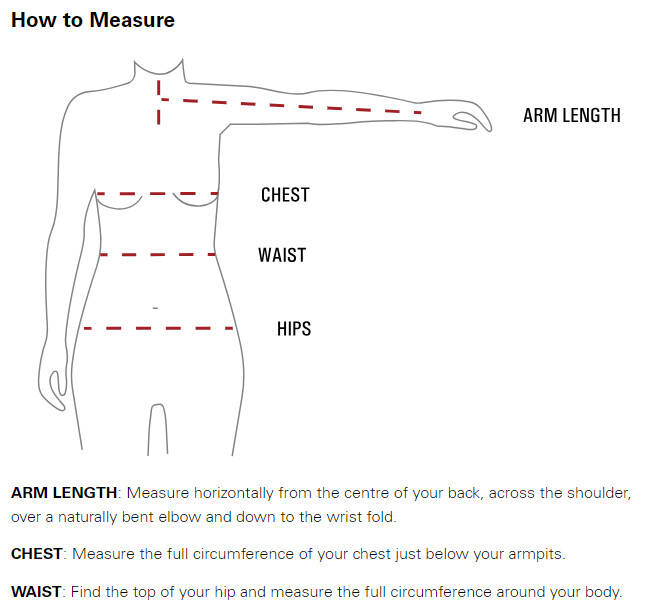 How to Measure

ARM LENGTH

CHEST

WAIST

HIPS

ARM LENGTH: Measure horizontally from the centre of your back, across the shoulder, over a naturally bent elbow and down to the wrist fold.

CHEST: Measure the full circumference of your chest just below your armpits.

WAIST: Find the top of your hip and measure the full circumference around your body.