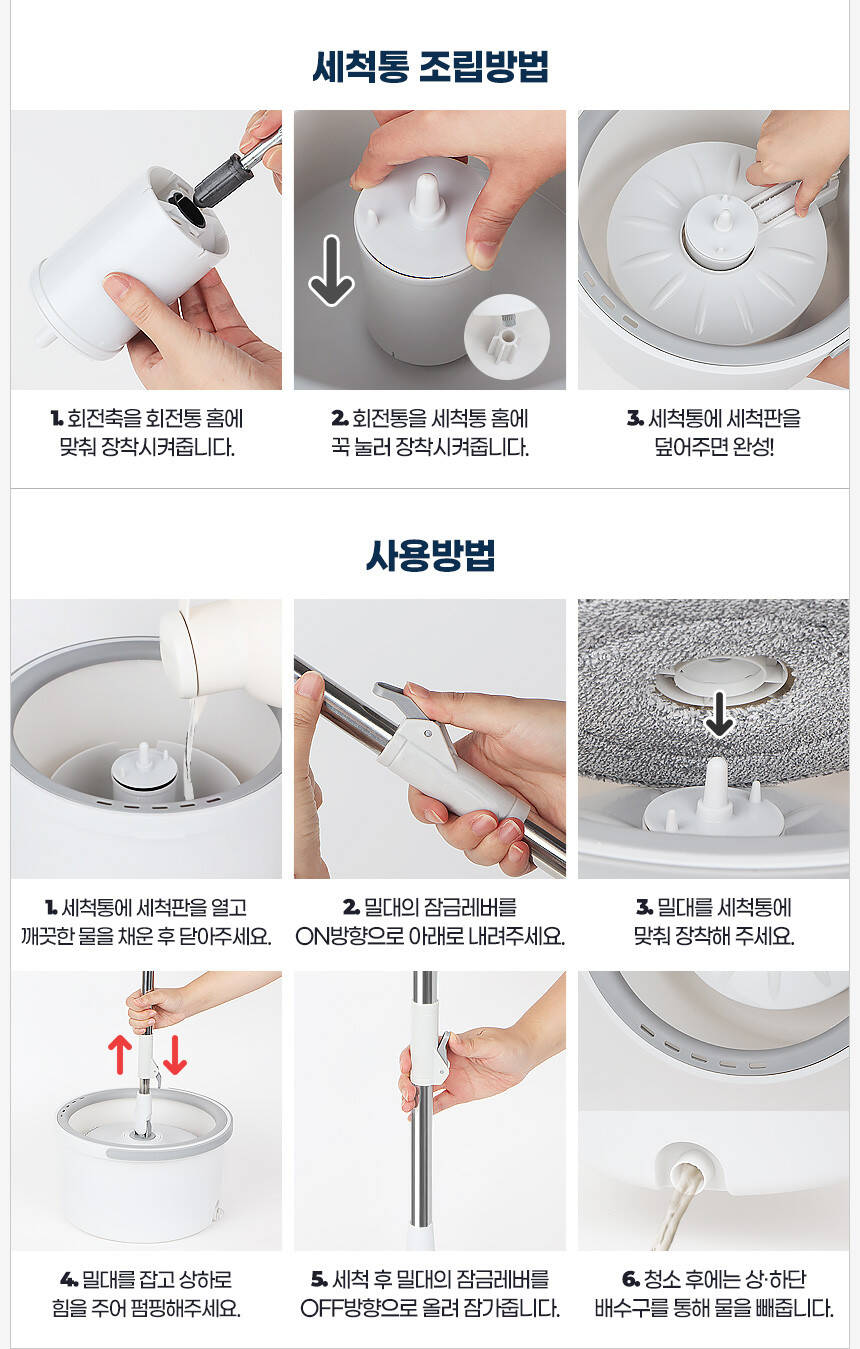 세척통 조립방법

1. 회전축을 회전통 홈에 맞춰 장착시켜줍니다.

2. 회전통을 세척통 홈에 꾹 눌러 장착시켜줍니다.

3. 세척통에 세척판을 덮어주면 완성!

사용방법

1. 세척통에 세척판을 열고 깨끗한 물을 채운 후 닫아주세요.

2. 밀대의 잠금레버를 ON방향으로 아래로 내려주세요.

3. 밀대를 세척통에 맞춰 장착해 주세요.

4. 밀대를 잡고 상하로 힘을 주어 펌핑해주세요.

5. 세척 후 밀대의 잠금레버를 OFF방향으로 올려 잠가줍니다.

6. 청소 후에는 상·하단 배수구를 통해 물을 빼줍니다.