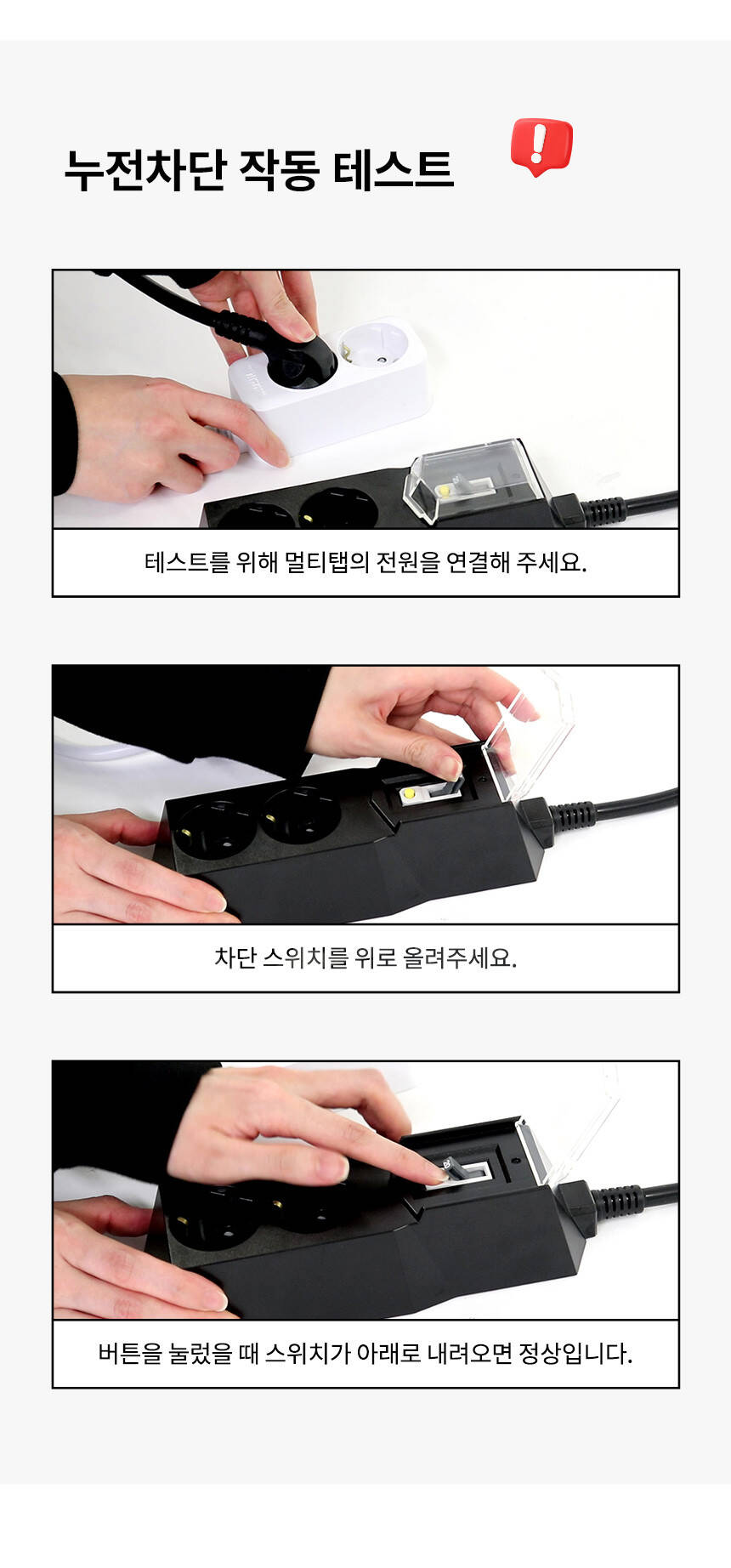 누전차단 작동 테스트

테스트를 위해 멀티탭의 전원을 연결해 주세요.

차단 스위치를 위로 올려주세요.

버튼을 눌렀을 때 스위치가 아래로 내려오면 정상입니다.