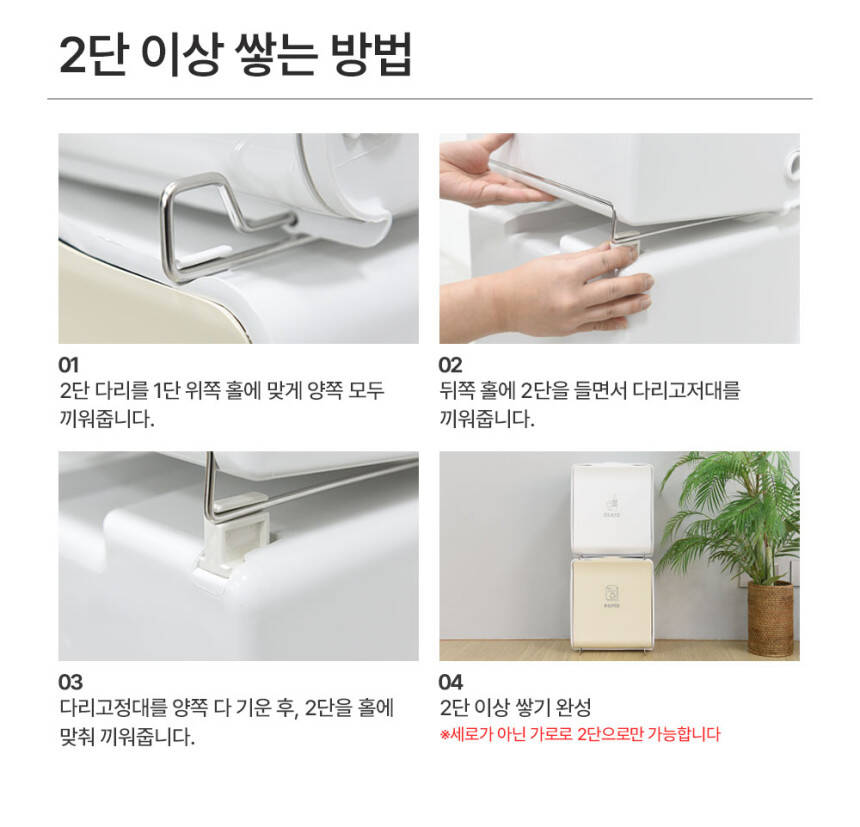 2단 이상 쌓는 방법

01
2단 다리를 1단 위쪽 홀에 맞게 양쪽 모두 끼워줍니다.

02
뒤쪽 홀에 2단을 들면서 다리고저대를 끼워줍니다.

03
다리고정대를 양쪽 다 기운 후, 2단을 홀에 맞춰 끼워줍니다.

04
2단 이상 쌓기 완성
※세로가 아닌 가로로 2단으로만 가능합니다