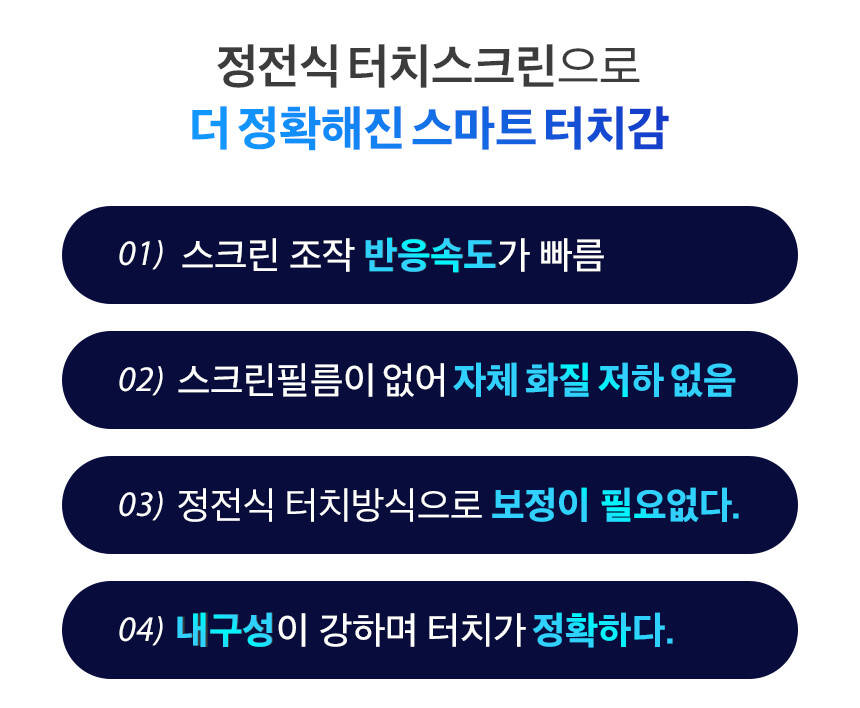 정전식 터치스크린으로
더 정확해진 스마트 터치감

01) 스크린 조작 반응속도가 빠름

02) 스크린필름이 없어 자체 화질 저하 없음

03) 정전식 터치방식으로 보정이 필요없다.

04) 내구성이 강하며 터치가 정확하다.