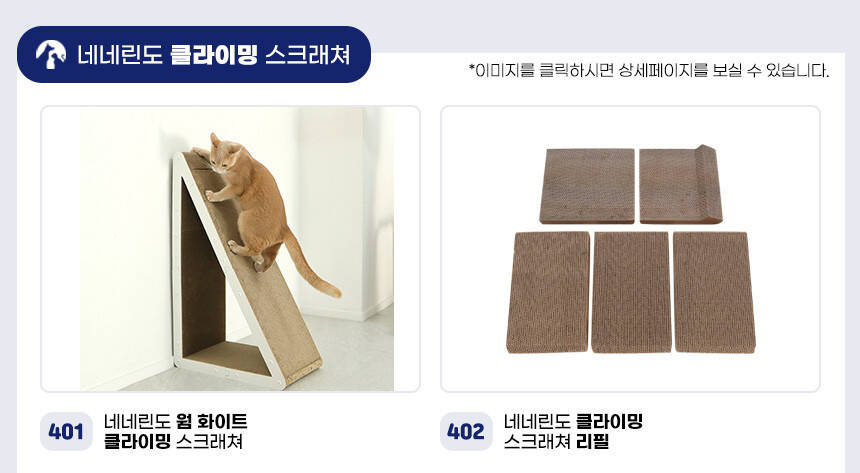 네네린도 클라이밍 스크래쳐

*이미지를 클릭하시면 상세페이지를 보실 수 있습니다.

401 네네린도 웜 화이트 클라이밍 스크래쳐

402 네네린도 클라이밍 스크래쳐 리필