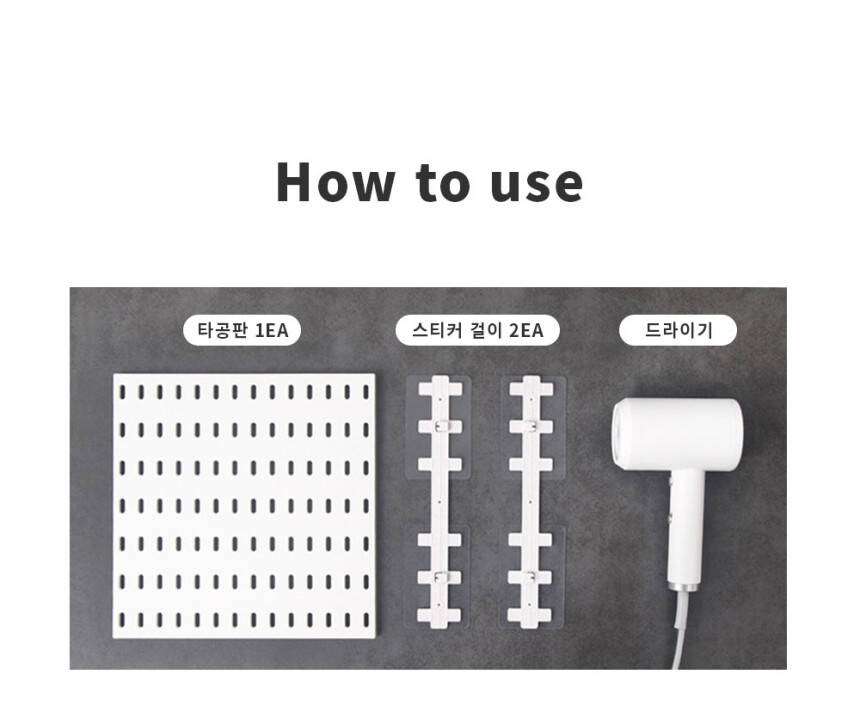 How to use

타공판 1EA

스티커 걸이 2EA

드라이기