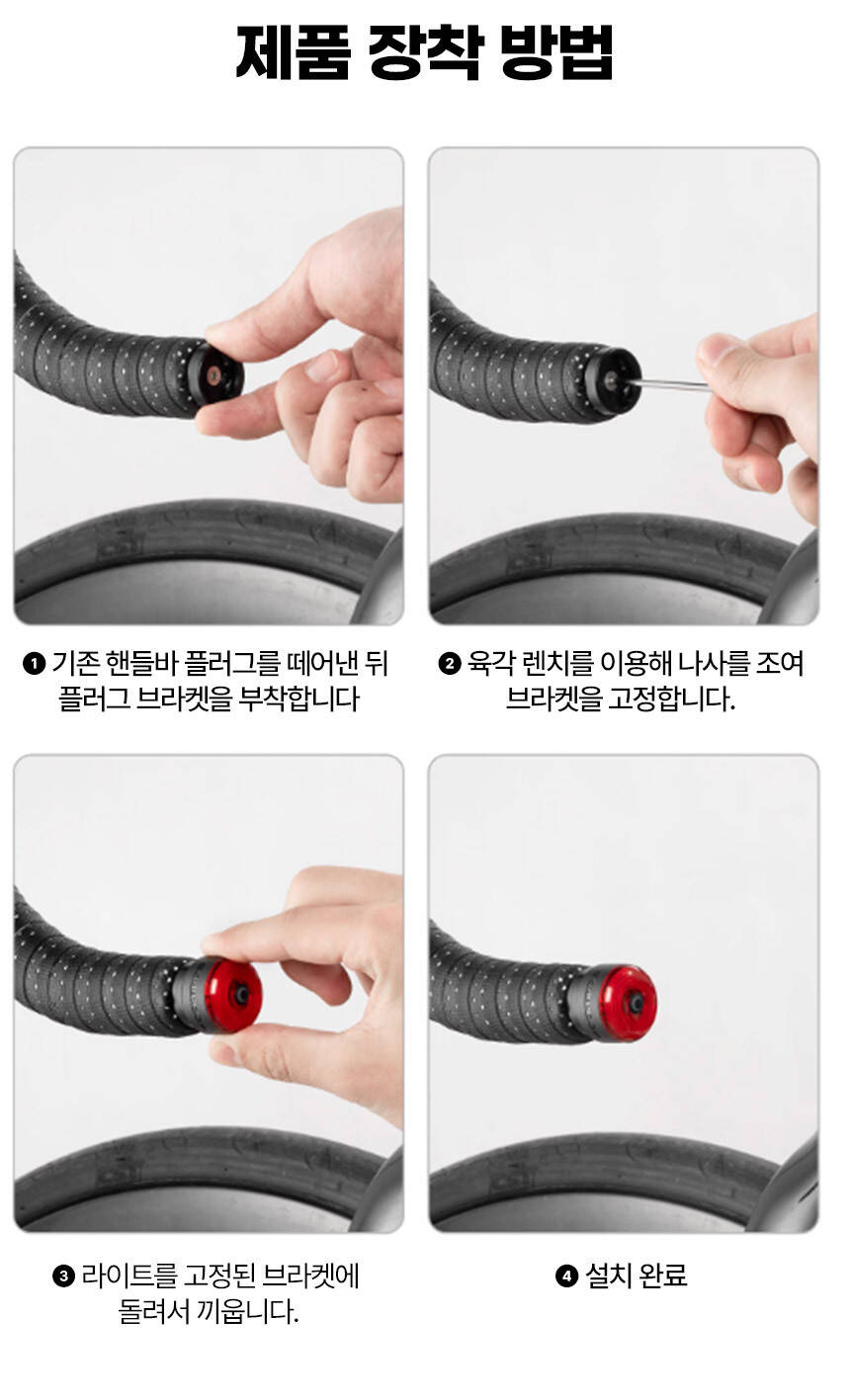 제품 장착 방법

❶ 기존 핸들바 플러그를 떼어낸 뒤 플러그 브라켓을 부착합니다

❷ 육각 렌치를 이용해 나사를 조여 브라켓을 고정합니다.

❸ 라이트를 고정된 브라켓에 돌려서 끼웁니다.

❹ 설치 완료