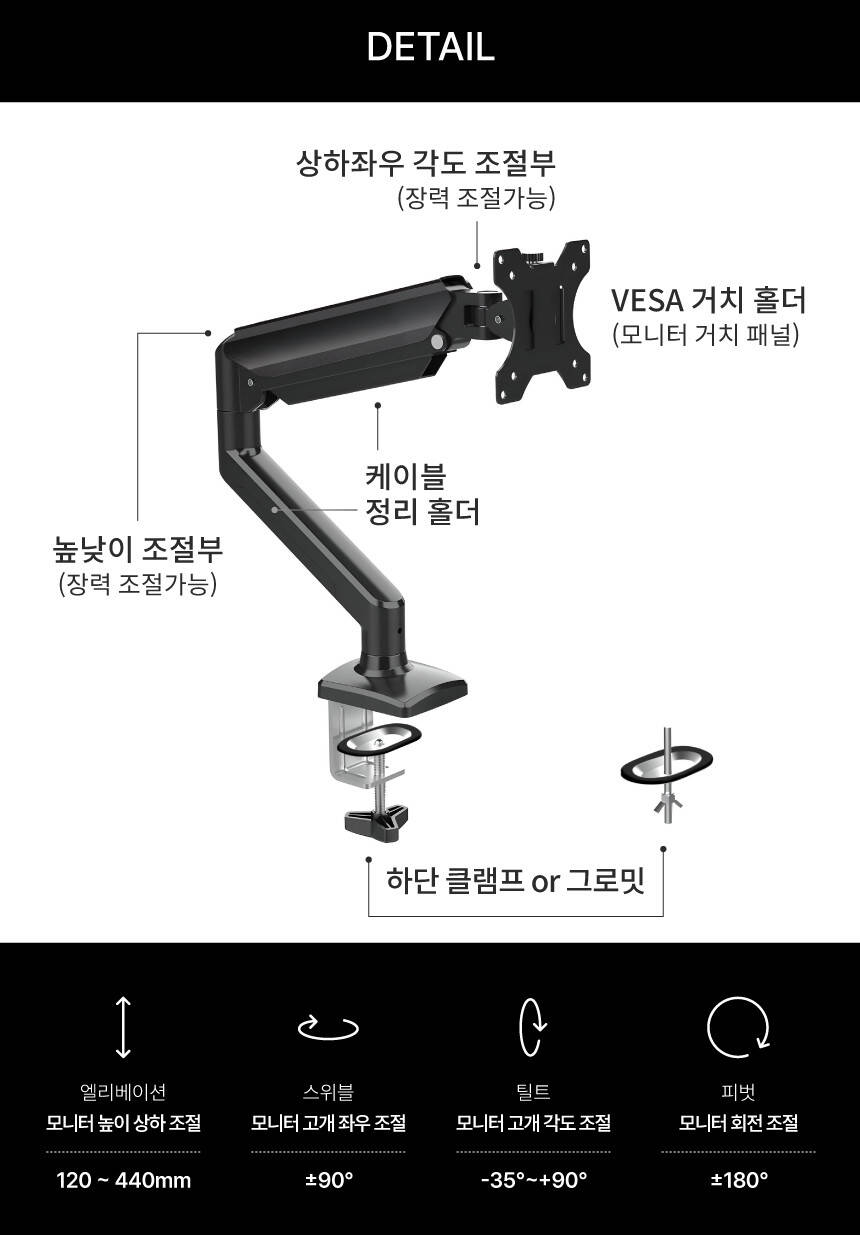 DETAIL

상하좌우 각도 조절부
(장력 조절가능)

VESA 거치 홀더
(모니터 거치 패널)

케이블
정리 홀더

높낮이 조절부
(장력 조절가능)

하단 클램프 or 그로밋

엘리베이션
모니터 높이 상하 조절
120 ~ 440mm

스위블
모니터 고개 좌우 조절
±90°

틸트
모니터 고개 각도 조절
-35°~+90°

피벗
모니터 회전 조절
±180°