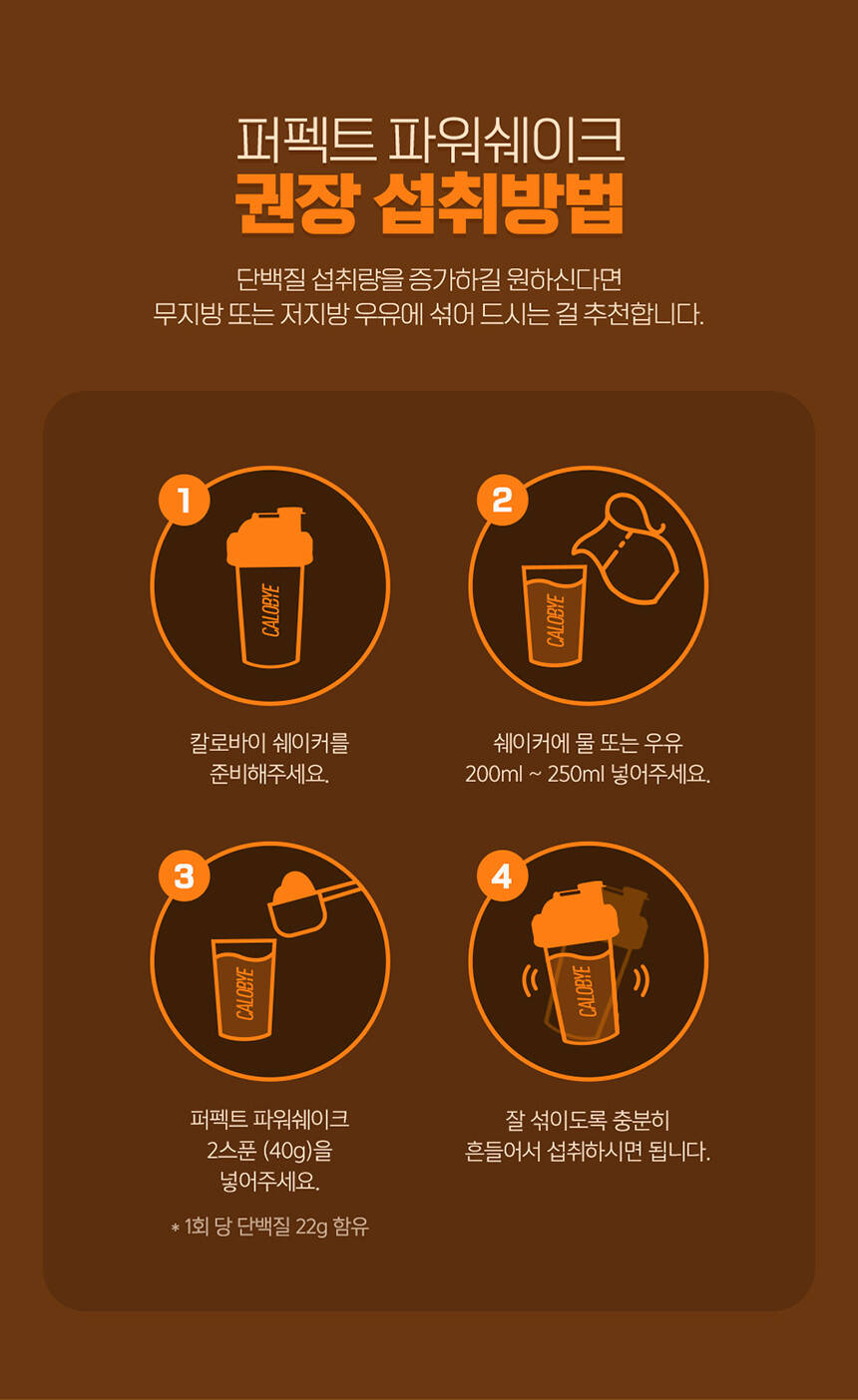 퍼펙트 파워쉐이크
권장 섭취방법

단백질 섭취량을 증가하길 원하신다면
무지방 또는 저지방 우유에 섞어 드시는 걸 추천합니다.

1

CALOBYE

칼로바이 쉐이커를
준비해주세요.

2

CALOBYE

쉐이커에 물 또는 우유
200ml ~ 250ml 넣어주세요.

3

CALOBYE

퍼펙트 파워쉐이크
2스푼 (40g)을
넣어주세요.

* 1회 당 단백질 22g 함유

4

CALOBYE

잘 섞이도록 충분히
흔들어서 섭취하시면 됩니다.