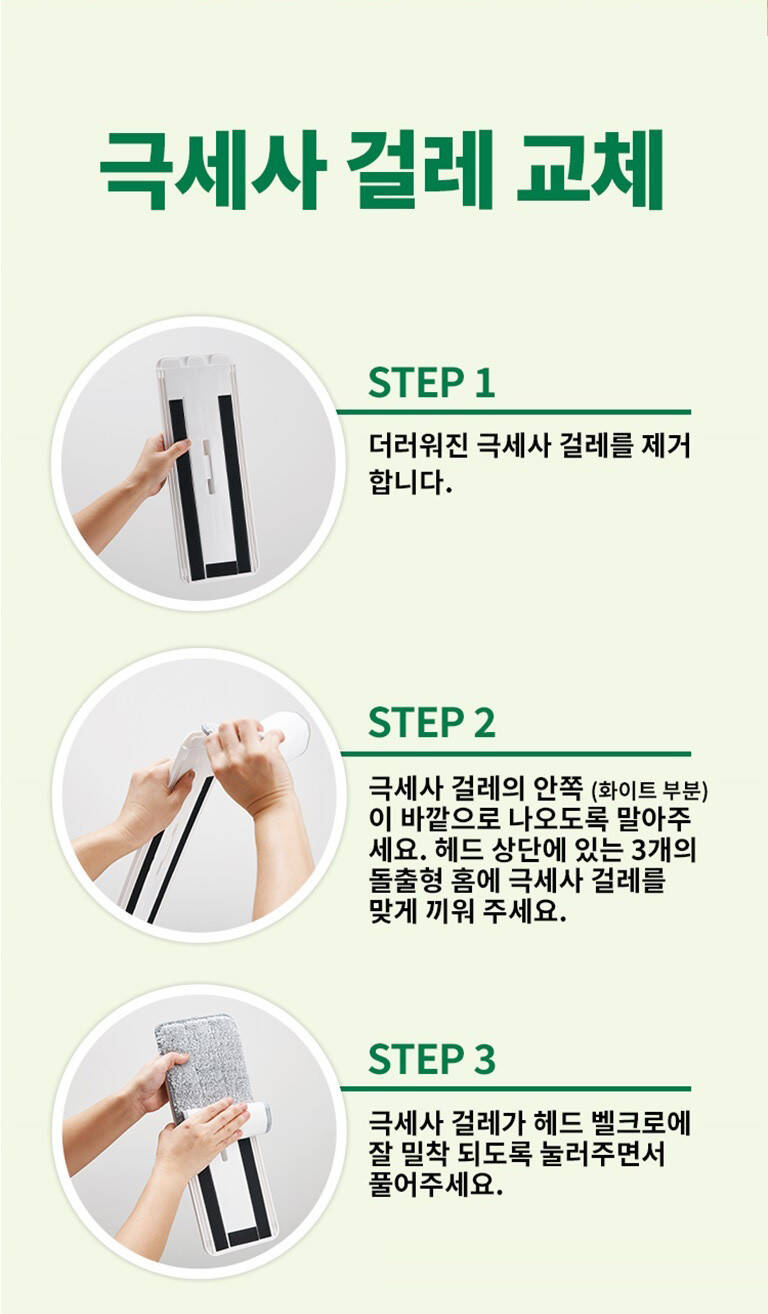 극세사 걸레 교체

STEP 1

더러워진 극세사 걸레를 제거합니다.

STEP 2

극세사 걸레의 안쪽 (화이트 부분)이 바깥으로 나오도록 말아주세요. 헤드 상단에 있는 3개의 돌출형 홈에 극세사 걸레를 맞게 끼워 주세요.

STEP 3

극세사 걸레가 헤드 벨크로에 잘 밀착 되도록 눌러주면서 풀어주세요.