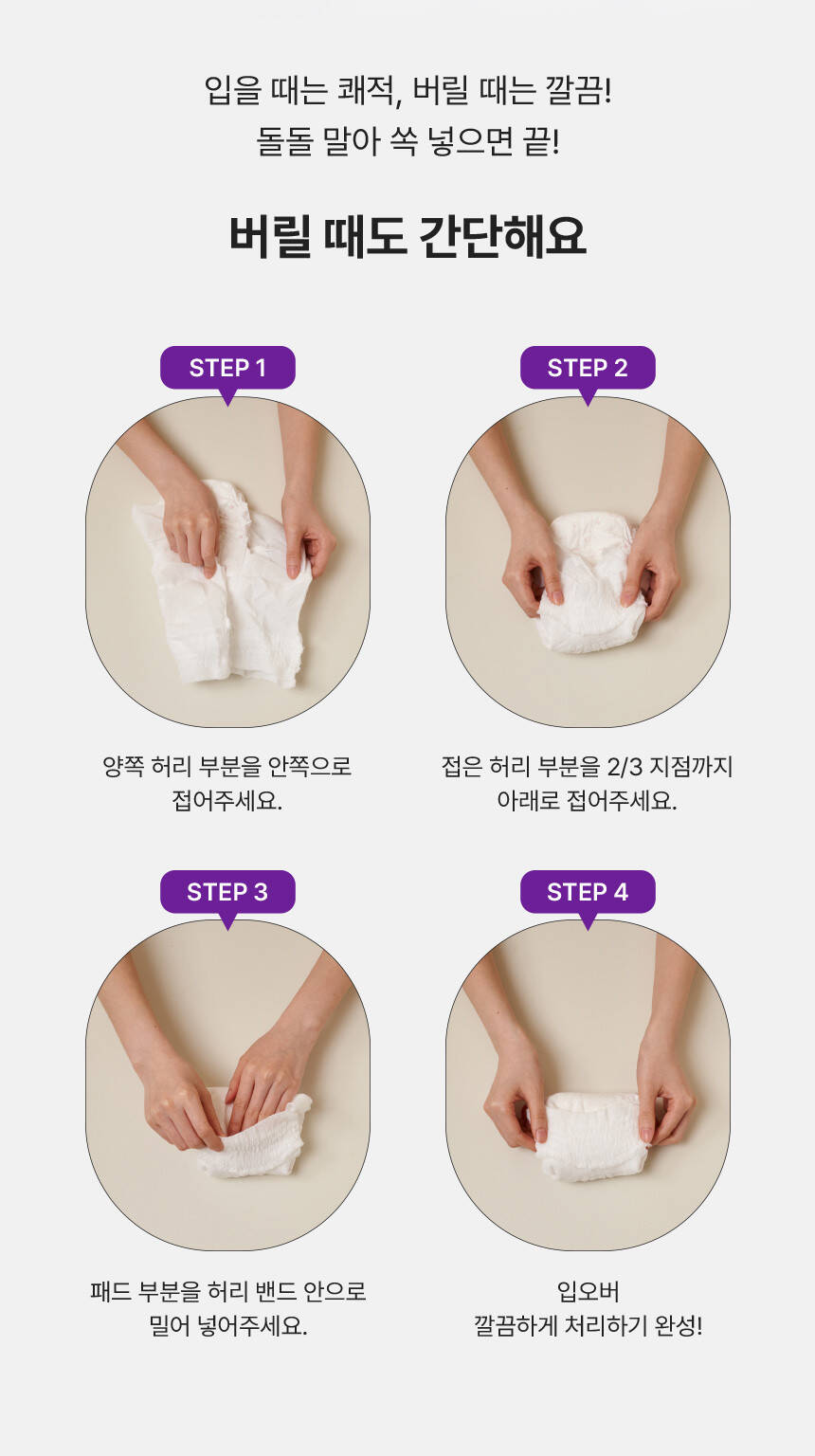 입을 때는 쾌적, 버릴 때는 깔끔!
돌돌 말아 쏙 넣으면 끝!

버릴 때도 간단해요

STEP 1

양쪽 허리 부분을 안쪽으로 접어주세요.

STEP 2

접은 허리 부분을 2/3 지점까지 아래로 접어주세요.

STEP 3

패드 부분을 허리 밴드 안으로 밀어 넣어주세요.

STEP 4

입오버
깔끔하게 처리하기 완성!