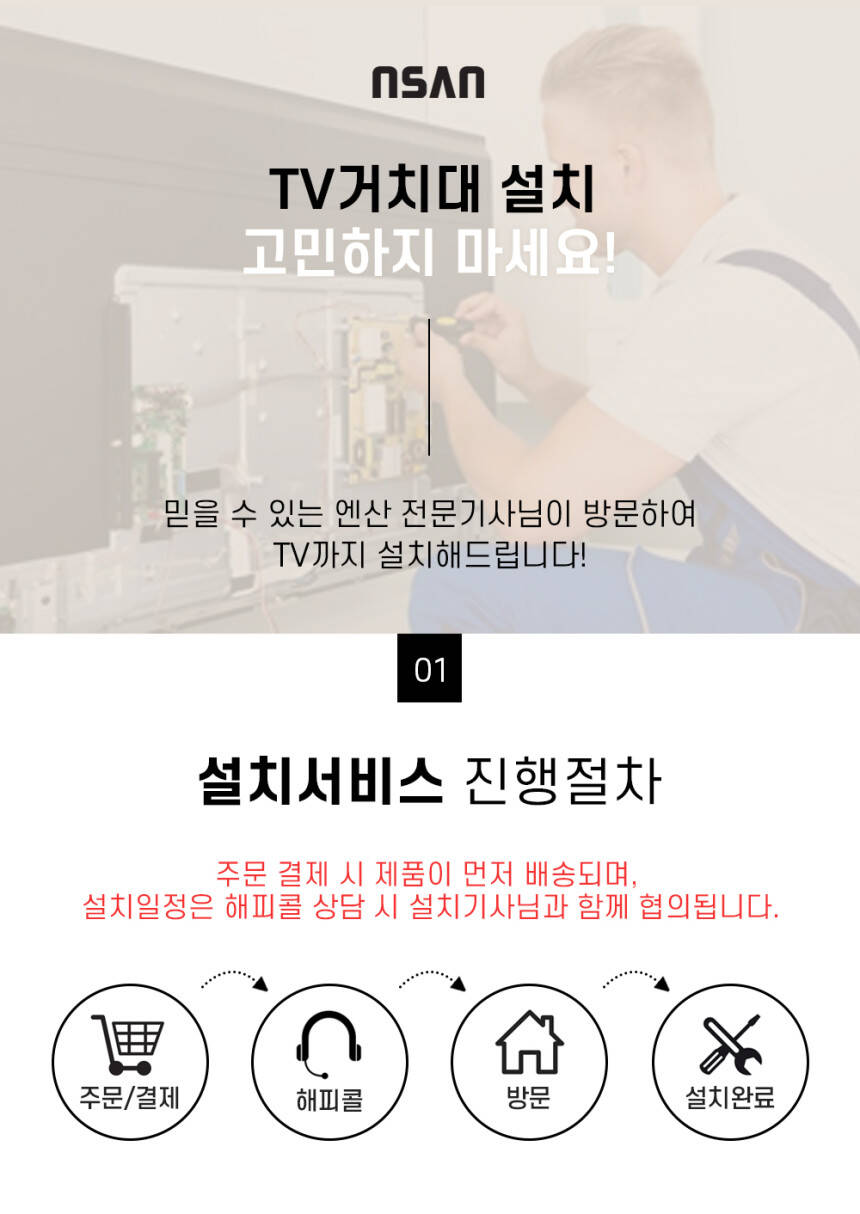 NSAN

TV거치대 설치
고민하지 마세요!

믿을 수 있는 엔산 전문기사님이 방문하여
TV까지 설치해드립니다!

01

설치서비스 진행절차

주문 결제 시 제품이 먼저 배송되며,
설치일정은 해피콜 상담 시 설치기사님과 함께 협의됩니다.

주문/결제

해피콜

방문

설치완료