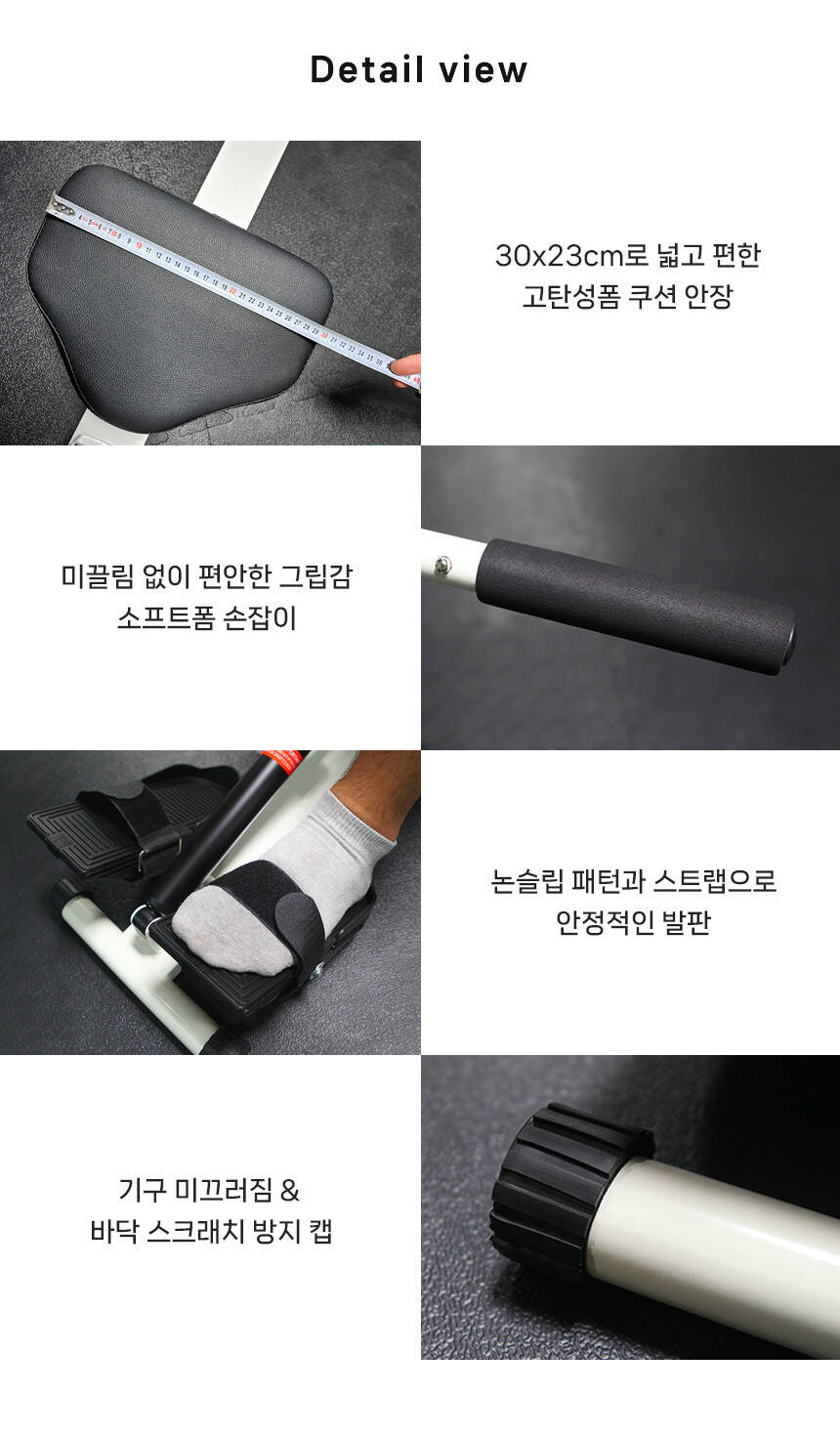 Detail view

30x23cm로 넓고 편한
고탄성폼 쿠션 안장

미끌림 없이 편안한 그립감
소프트폼 손잡이

논슬립 패턴과 스트랩으로
안정적인 발판

기구 미끄러짐 &
바닥 스크래치 방지 캡