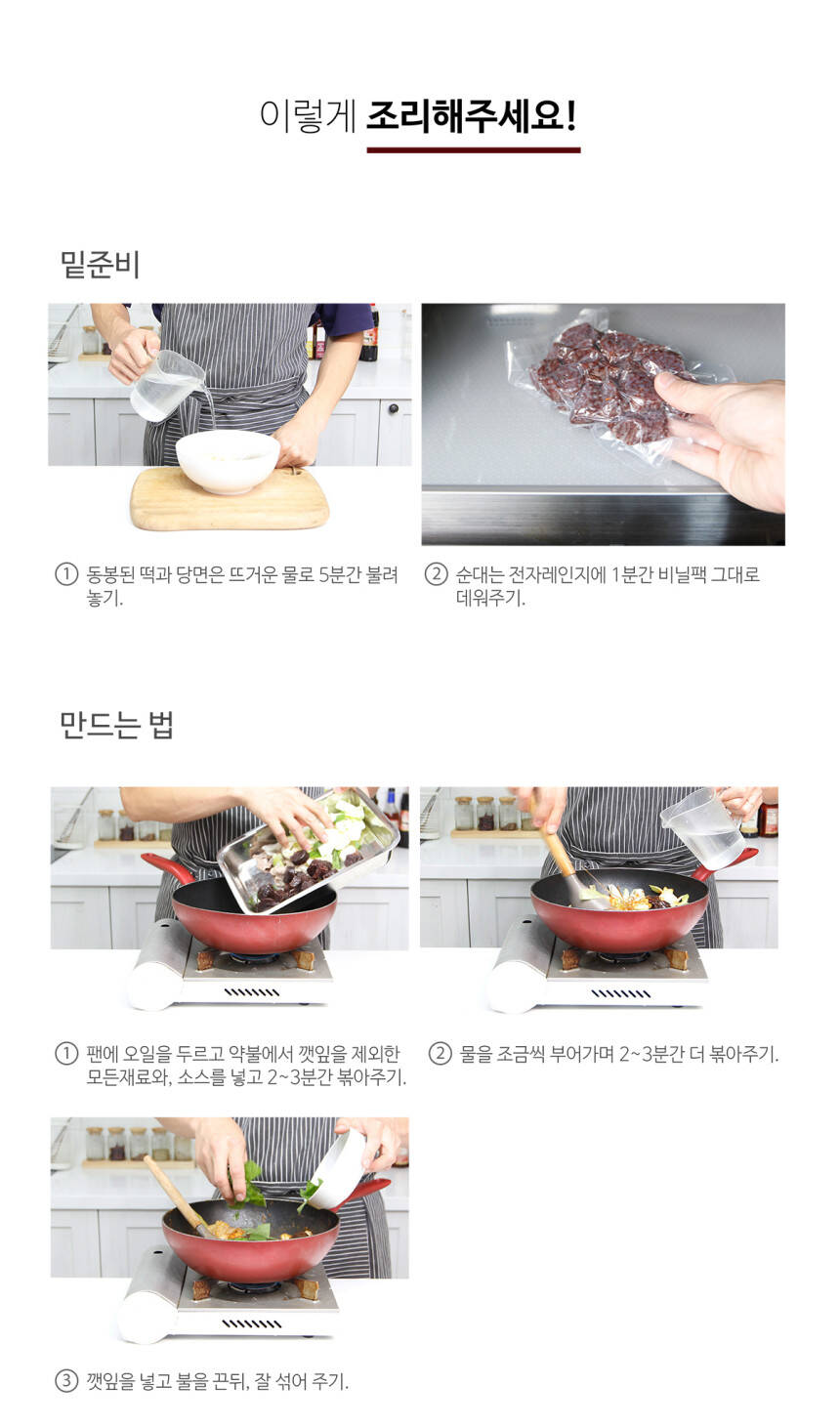 이렇게 조리해주세요!

밑준비

① 동봉된 떡과 당면은 뜨거운 물로 5분간 불려 놓기.

② 순대는 전자레인지에 1분간 비닐팩 그대로 데워주기.

만드는 법

① 팬에 오일을 두르고 약불에서 깻잎을 제외한 모든재료와, 소스를 넣고 2~3분간 볶아주기.

② 물을 조금씩 부어가며 2~3분간 더 볶아주기.

③ 깻잎을 넣고 불을 끈뒤, 잘 섞어 주기.