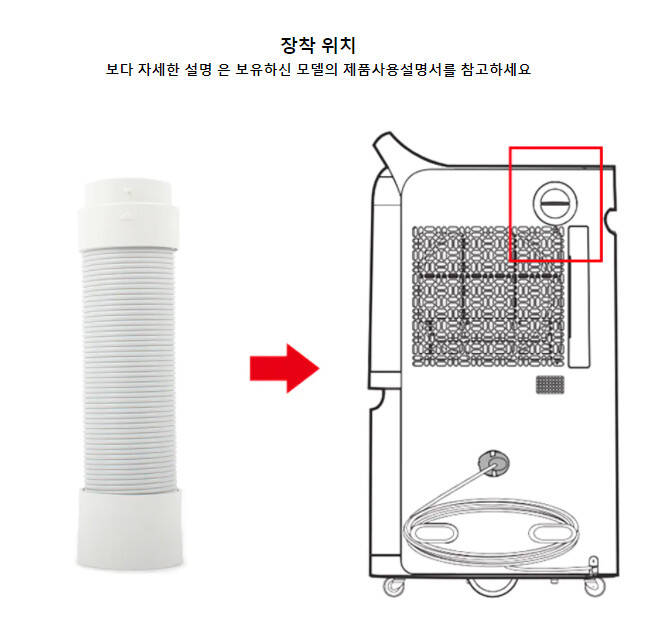 장착 위치

보다 자세한 설명 은 보유하신 모델의 제품사용설명서를 참고하세요