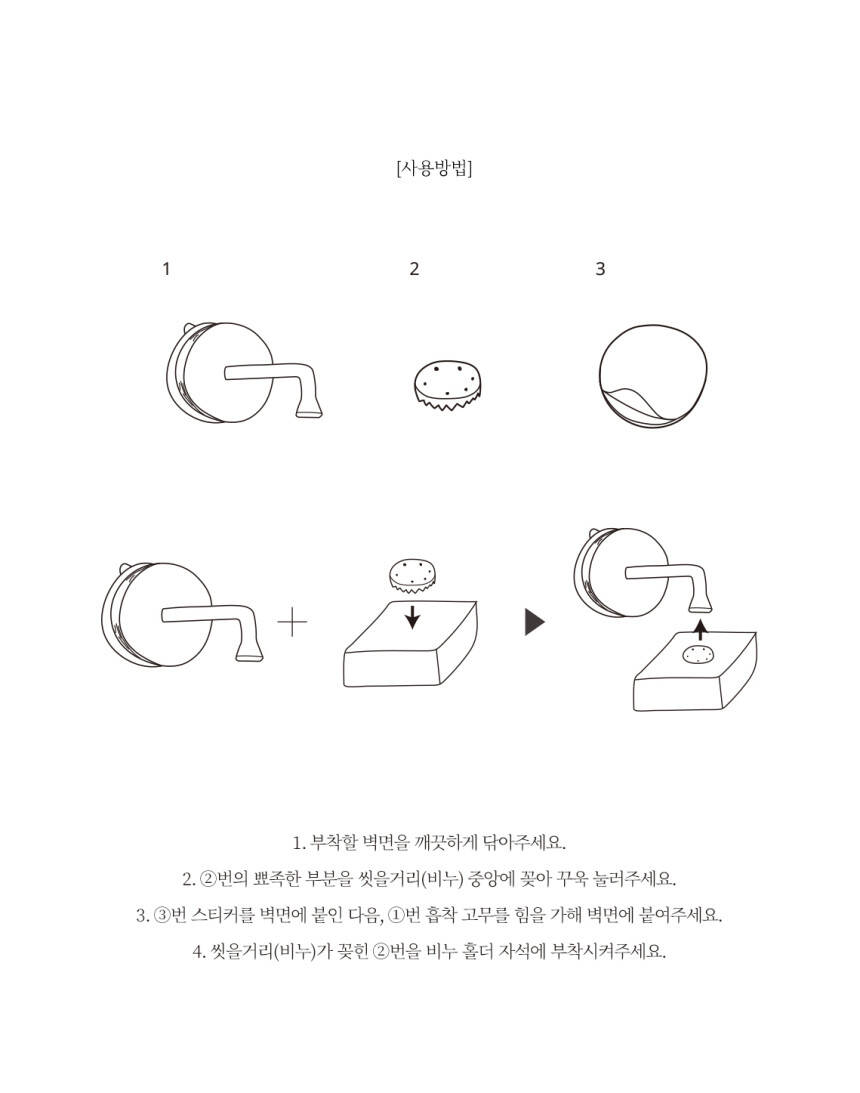 [사용방법]

1

2

3

1. 부착할 벽면을 깨끗하게 닦아주세요.

2. ②번의 뾰족한 부분을 씻을거리(비누) 중앙에 꽂아 꾸욱 눌러주세요.

3. ③번 스티커를 벽면에 붙인 다음, ①번 흡착 고무를 힘을 가해 벽면에 붙여주세요.

4. 씻을거리(비누)가 꽂힌 ②번을 비누 홀더 자석에 부착시켜주세요.