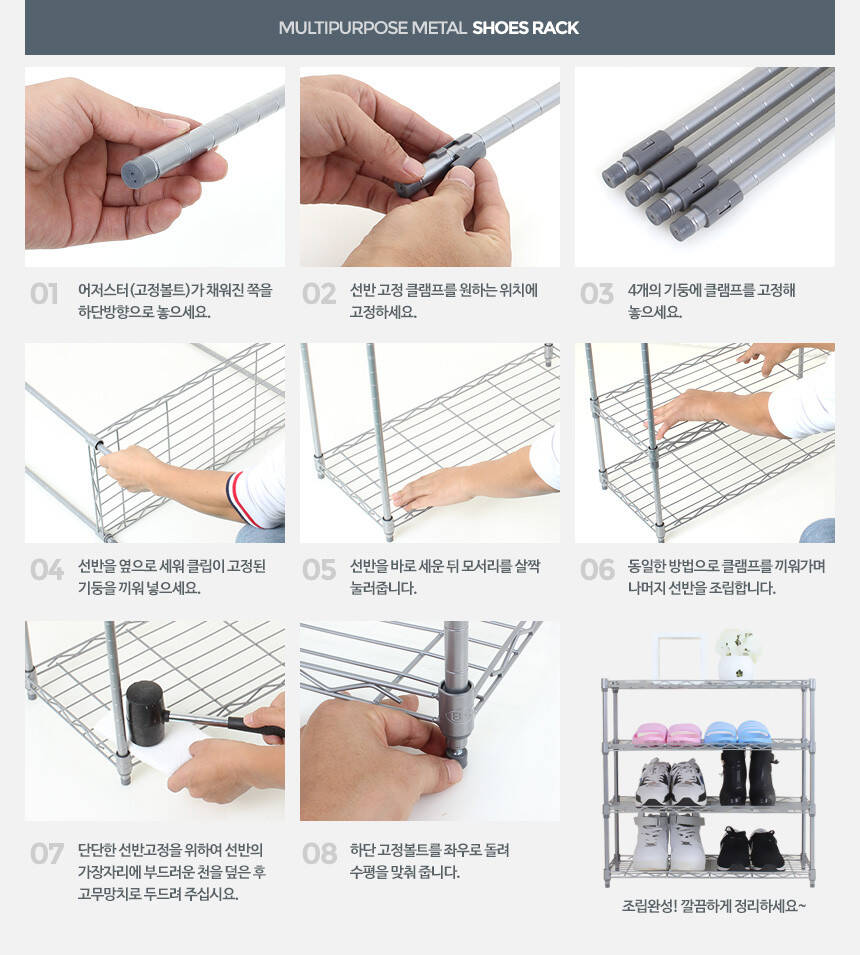 MULTIPURPOSE METAL SHOES RACK

01 어저스터(고정볼트)가 채워진 쪽을 하단방향으로 놓으세요.

02 선반 고정 클램프를 원하는 위치에 고정하세요.

03 4개의 기둥에 클램프를 고정해 놓으세요.

04 선반을 옆으로 세워 클립이 고정된 기둥을 끼워 넣으세요.

05 선반을 바로 세운 뒤 모서리를 살짝 눌러줍니다.

06 동일한 방법으로 클램프를 끼워가며 나머지 선반을 조립합니다.

07 단단한 선반고정을 위하여 선반의 가장자리에 부드러운 천을 덮은 후 고무망치로 두드려 주십시요.

08 하단 고정볼트를 좌우로 돌려 수평을 맞춰 줍니다.

조립완성! 깔끔하게 정리하세요~