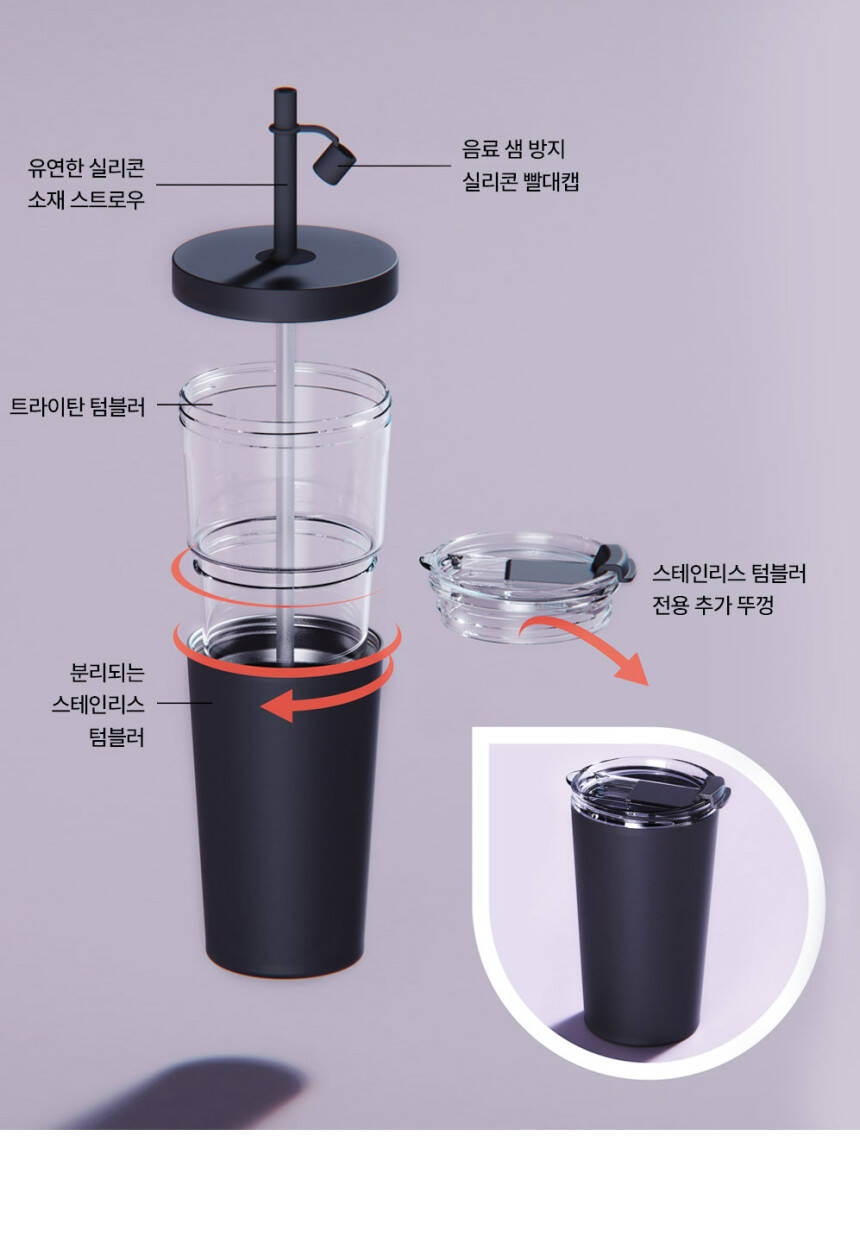 유연한 실리콘
소재 스트로우

음료 샘 방지
실리콘 빨대캡

트라이탄 텀블러

스테인리스 텀블러
전용 추가 뚜껑

분리되는
스테인리스
텀블러