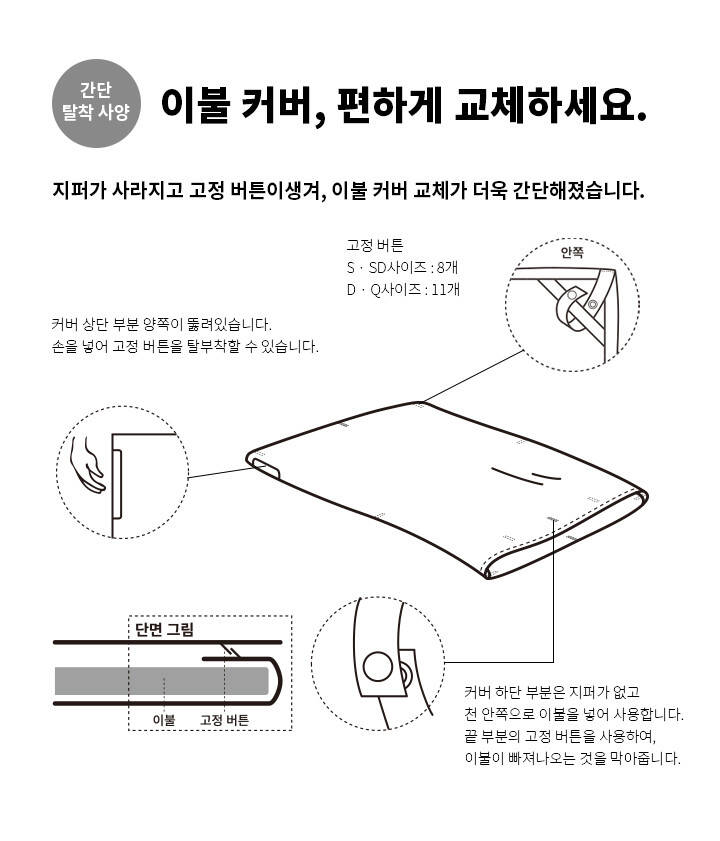 간단
탈착 사양

이불 커버, 편하게 교체하세요.

지퍼가 사라지고 고정 버튼이생겨, 이불 커버 교체가 더욱 간단해졌습니다.

고정 버튼
S · SD사이즈 : 8개
D · Q사이즈 : 11개

안쪽

커버 상단 부분 양쪽이 뚫려있습니다.
손을 넣어 고정 버튼을 탈부착할 수 있습니다.

단면 그림

이불 고정 버튼

커버 하단 부분은 지퍼가 없고
천 안쪽으로 이불을 넣어 사용합니다.
끝 부분의 고정 버튼을 사용하여,
이불이 빠져나오는 것을 막아줍니다.