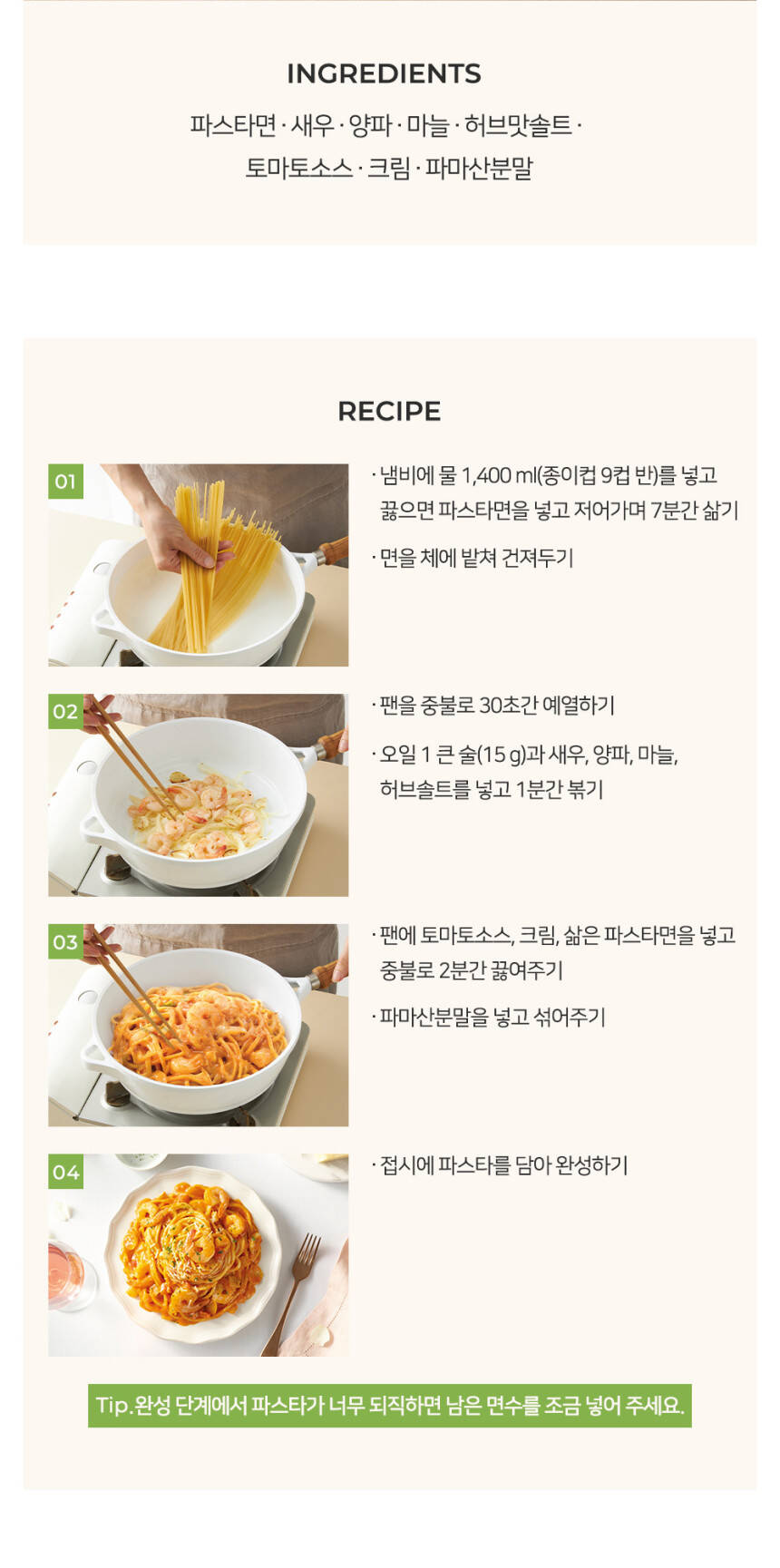 INGREDIENTS

파스타면 · 새우 · 양파 · 마늘 · 허브맛솔트 · 토마토소스 · 크림 · 파마산분말

RECIPE

01

· 냄비에 물 1,400 ml(종이컵 9컵 반)를 넣고 끓으면 파스타면을 넣고 저어가며 7분간 삶기

· 면을 체에 밭쳐 건져두기

02

· 팬을 중불로 30초간 예열하기

· 오일 1 큰 술(15 g)과 새우, 양파, 마늘, 허브솔트를 넣고 1분간 볶기

03

· 팬에 토마토소스, 크림, 삶은 파스타면을 넣고 중불로 2분간 끓여주기

· 파마산분말을 넣고 섞어주기

04

· 접시에 파스타를 담아 완성하기

Tip. 완성 단계에서 파스타가 너무 되직하면 남은 면수를 조금 넣어 주세요.