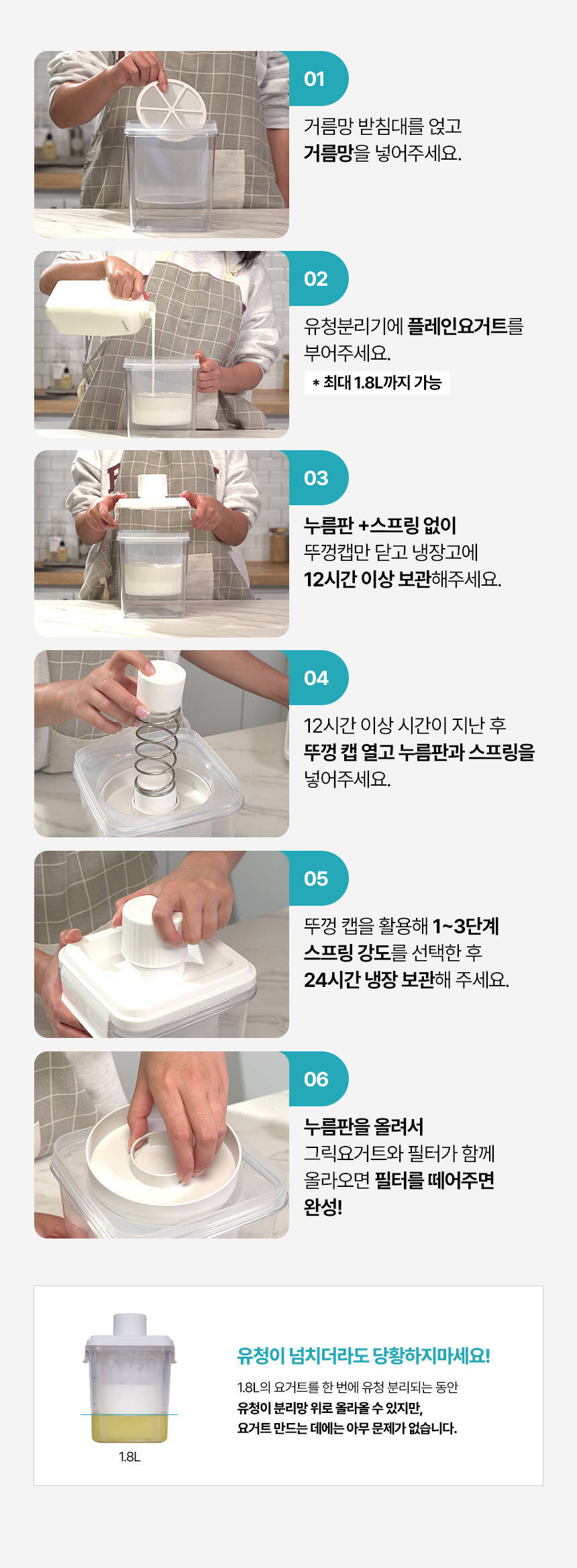 01

거름망 받침대를 얹고
거름망을 넣어주세요.

02

유청분리기에 플레인요거트를
부어주세요.

* 최대 1.8L까지 가능

03

누름판 +스프링 없이
뚜껑캡만 닫고 냉장고에
12시간 이상 보관해주세요.

04

12시간 이상 시간이 지난 후
뚜껑 캡 열고 누름판과 스프링을
넣어주세요.

05

뚜껑 캡을 활용해 1~3단계
스프링 강도를 선택한 후
24시간 냉장 보관해 주세요.

06

누름판을 올려서
그릭요거트와 필터가 함께
올라오면 필터를 떼어주면
완성!

1.8L

유청이 넘치더라도 당황하지마세요!

1.8L의 요거트를 한 번에 유청 분리되는 동안
유청이 분리망 위로 올라올 수 있지만,
요거트 만드는 데에는 아무 문제가 없습니다.