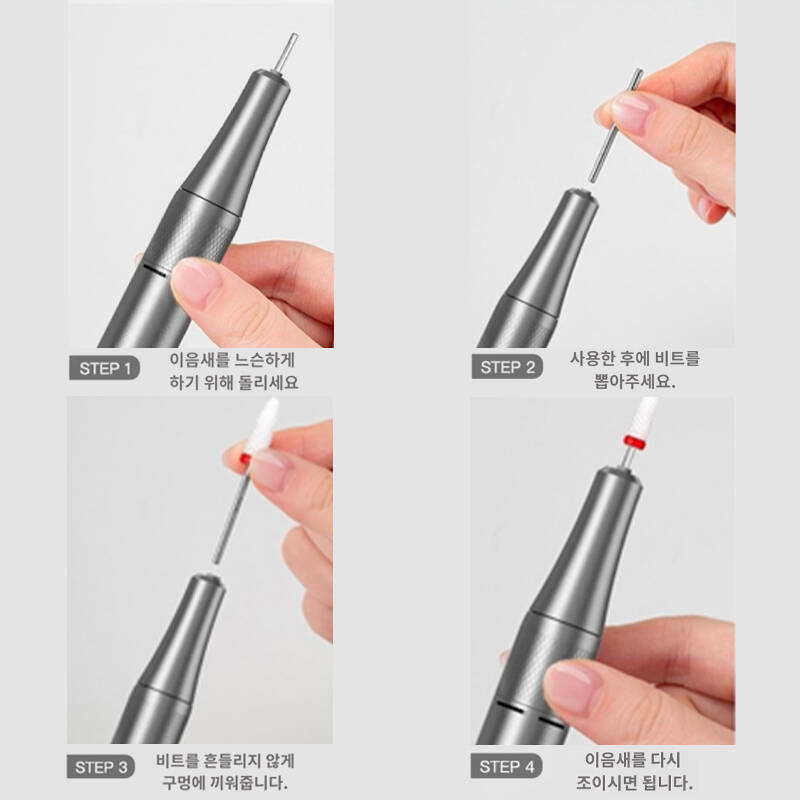 STEP 1
이음새를 느슨하게 하기 위해 돌리세요

STEP 2
사용한 후에 비트를 뽑아주세요.

STEP 3
비트를 흔들리지 않게 구멍에 끼워줍니다.

STEP 4
이음새를 다시 조이시면 됩니다.