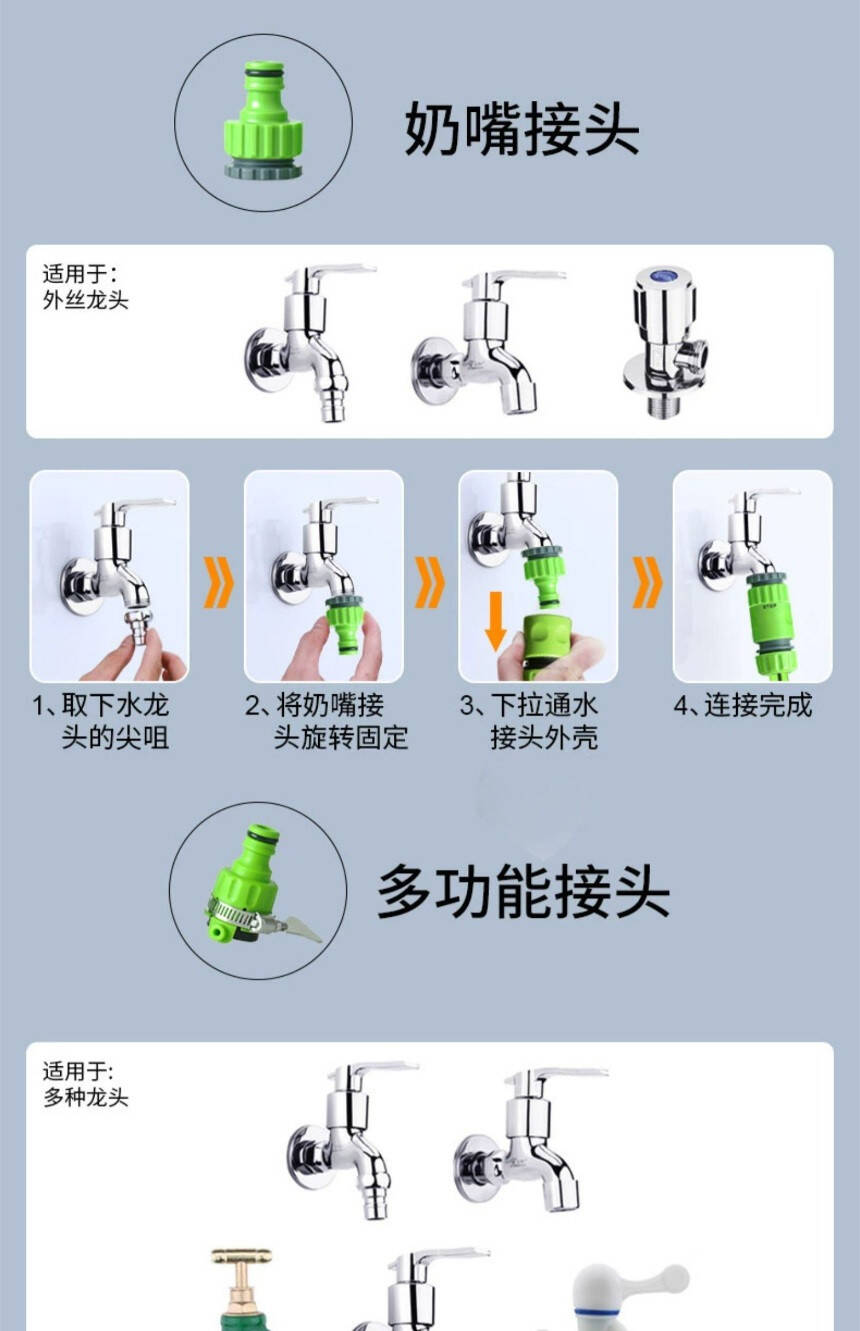 奶嘴接头

适用于：
外丝龙头

1、取下水龙头的尖咀

2、将奶嘴接头旋转固定

3、下拉通水接头外壳

4、连接完成

多功能接头

适用于:
多种龙头