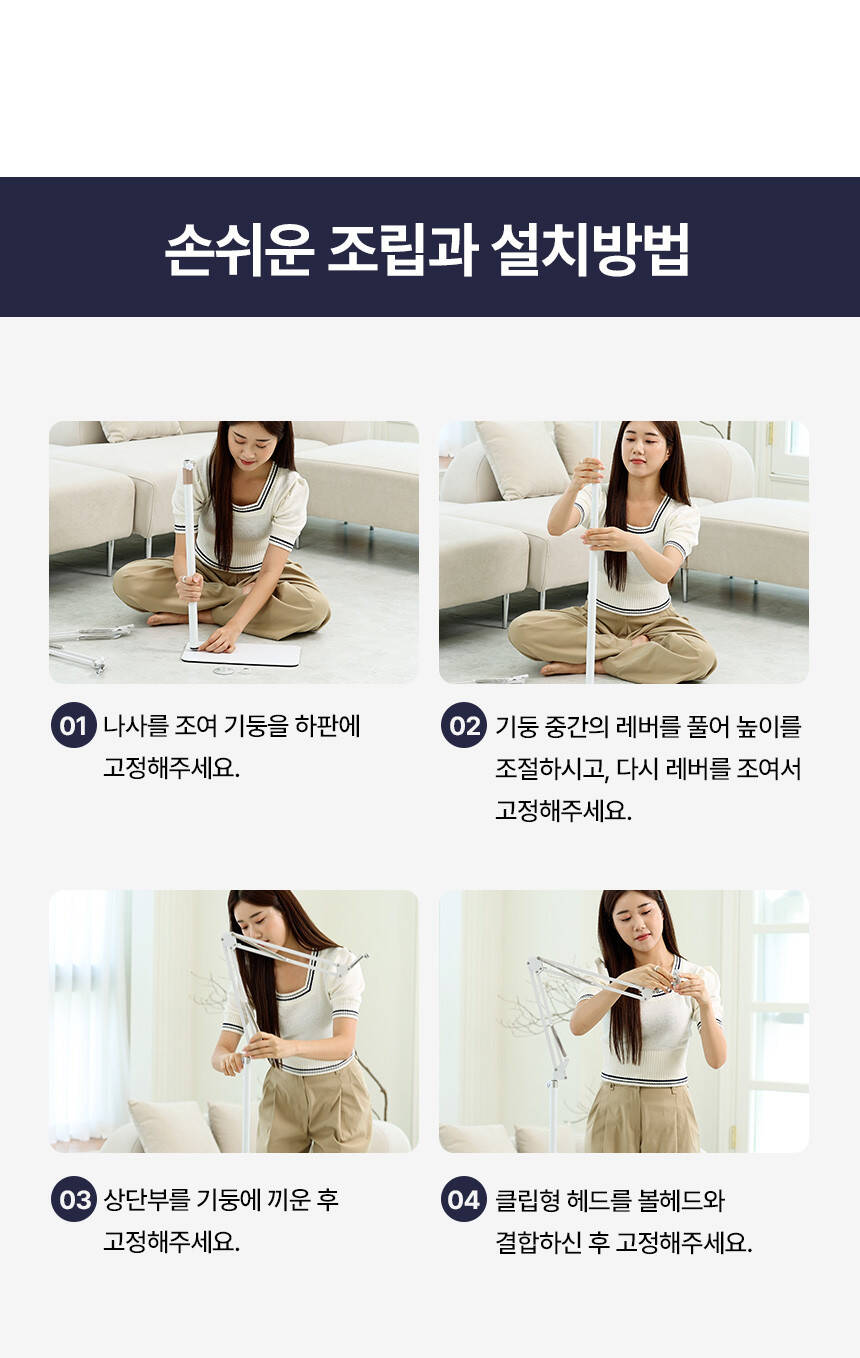 손쉬운 조립과 설치방법

01 나사를 조여 기둥을 하판에 고정해주세요.

02 기둥 중간의 레버를 풀어 높이를 조절하시고, 다시 레버를 조여서 고정해주세요.

03 상단부를 기둥에 끼운 후 고정해주세요.

04 클립형 헤드를 볼헤드와 결합하신 후 고정해주세요.