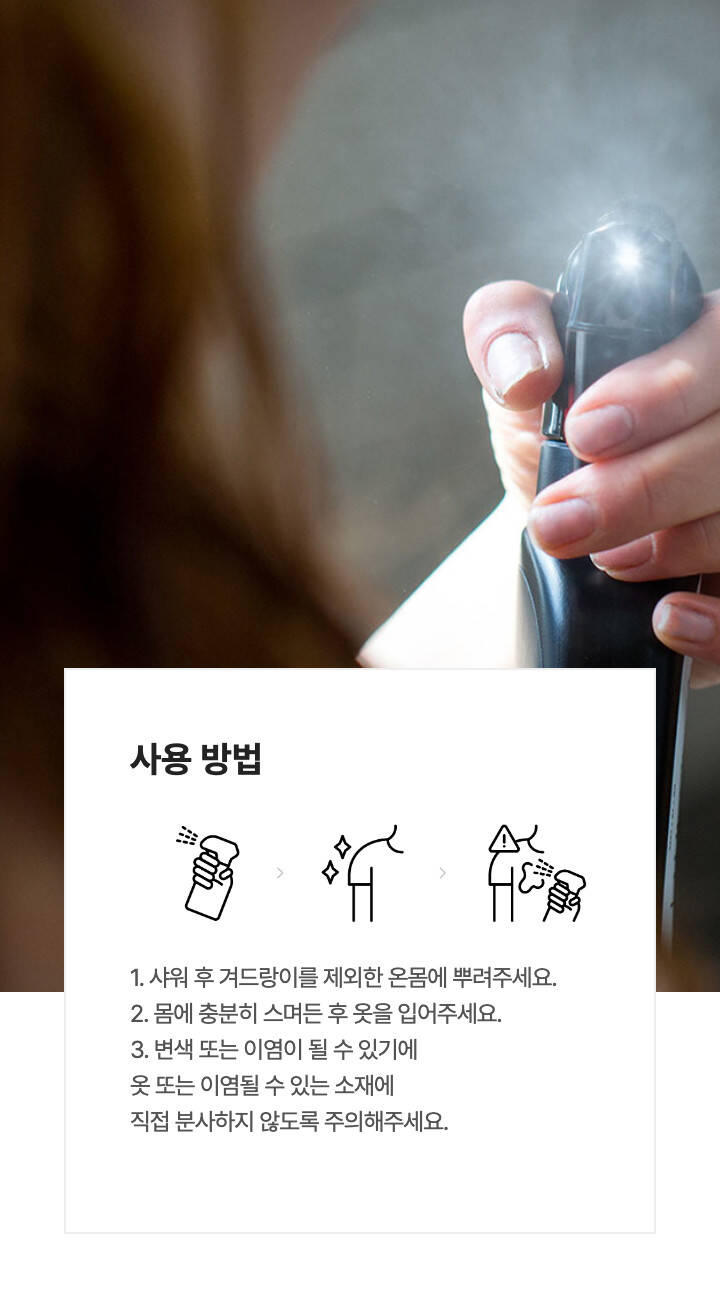 사용 방법

1. 샤워 후 겨드랑이를 제외한 온몸에 뿌려주세요.
2. 몸에 충분히 스며든 후 옷을 입어주세요.
3. 변색 또는 이염이 될 수 있기에 옷 또는 이염될 수 있는 소재에 직접 분사하지 않도록 주의해주세요.